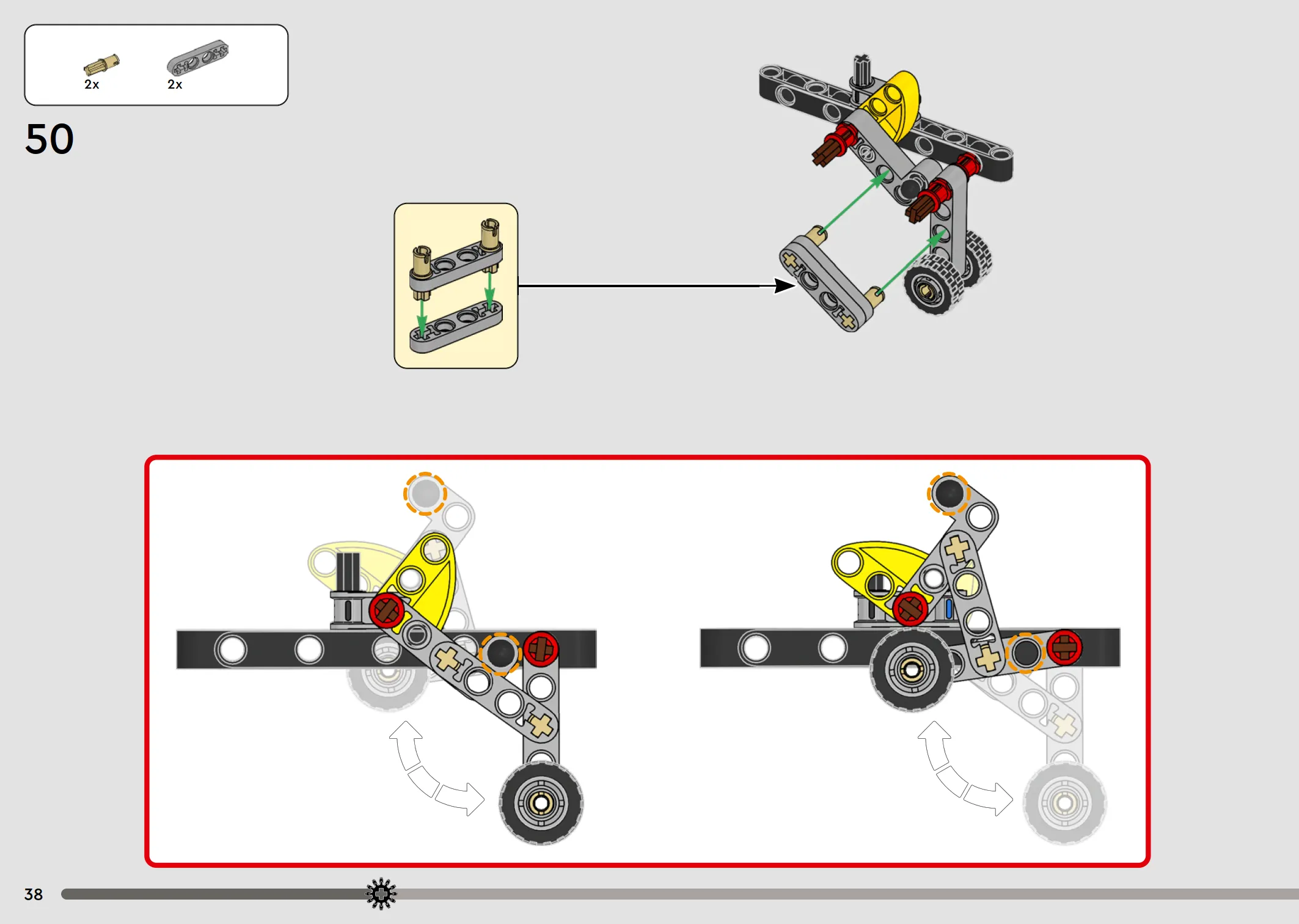 2x
2x

50

38