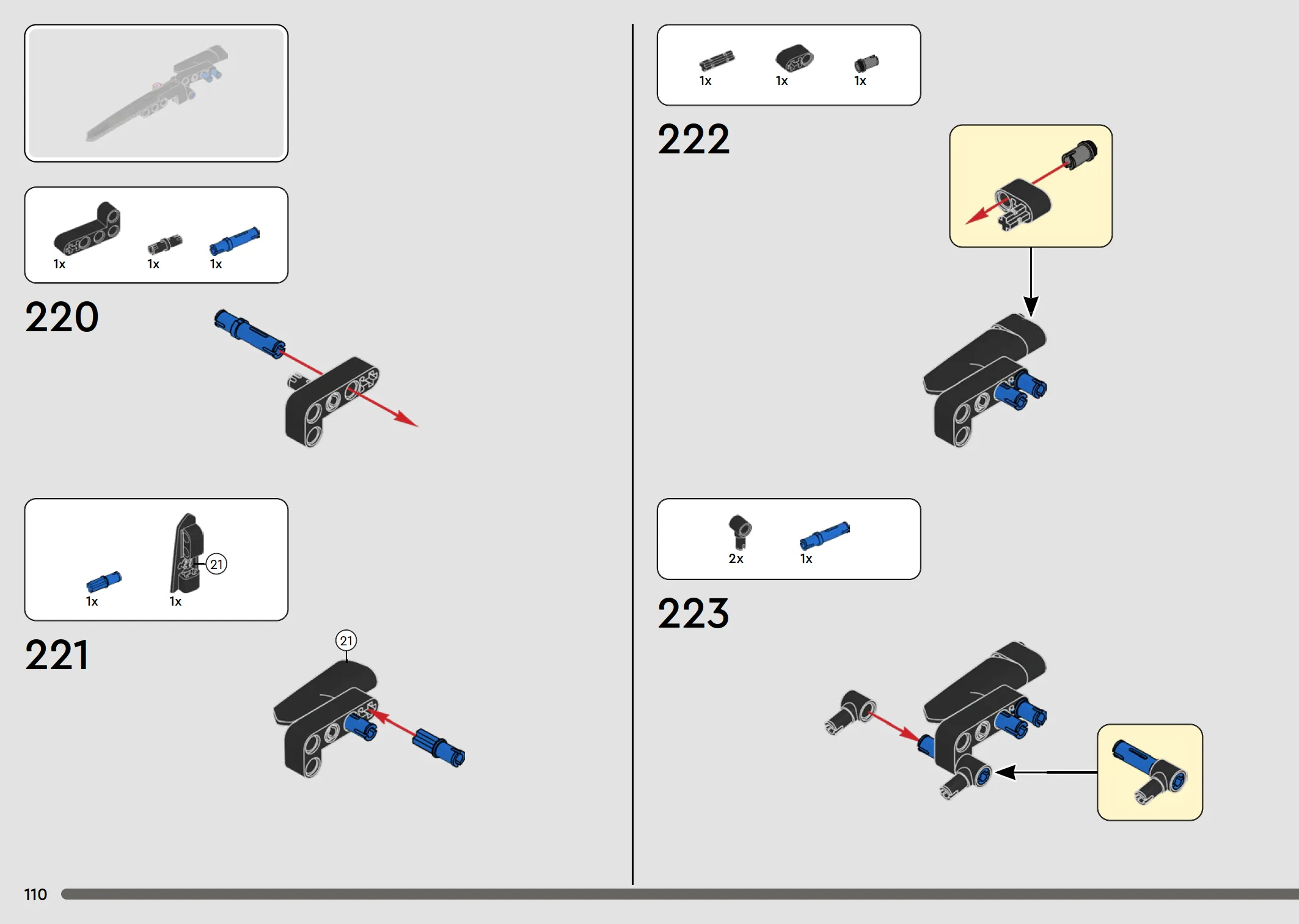 1x 1x 1x

220

1x 1x

21

221

21

1x 1x 1x

222

2x 1x

223

110