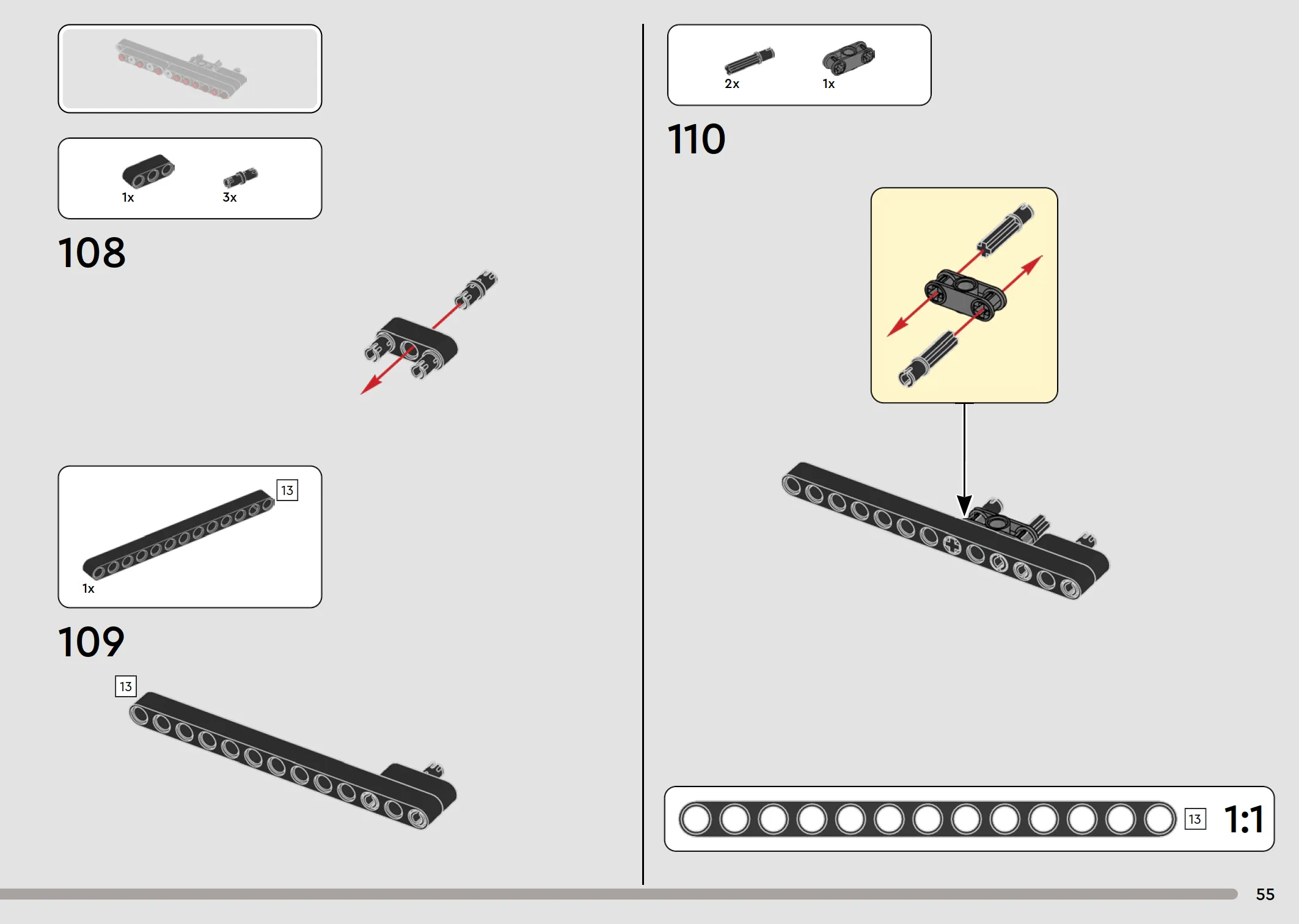 1x
3x

108

13
1x

109

13

2x
1x

110

13
1:1

55