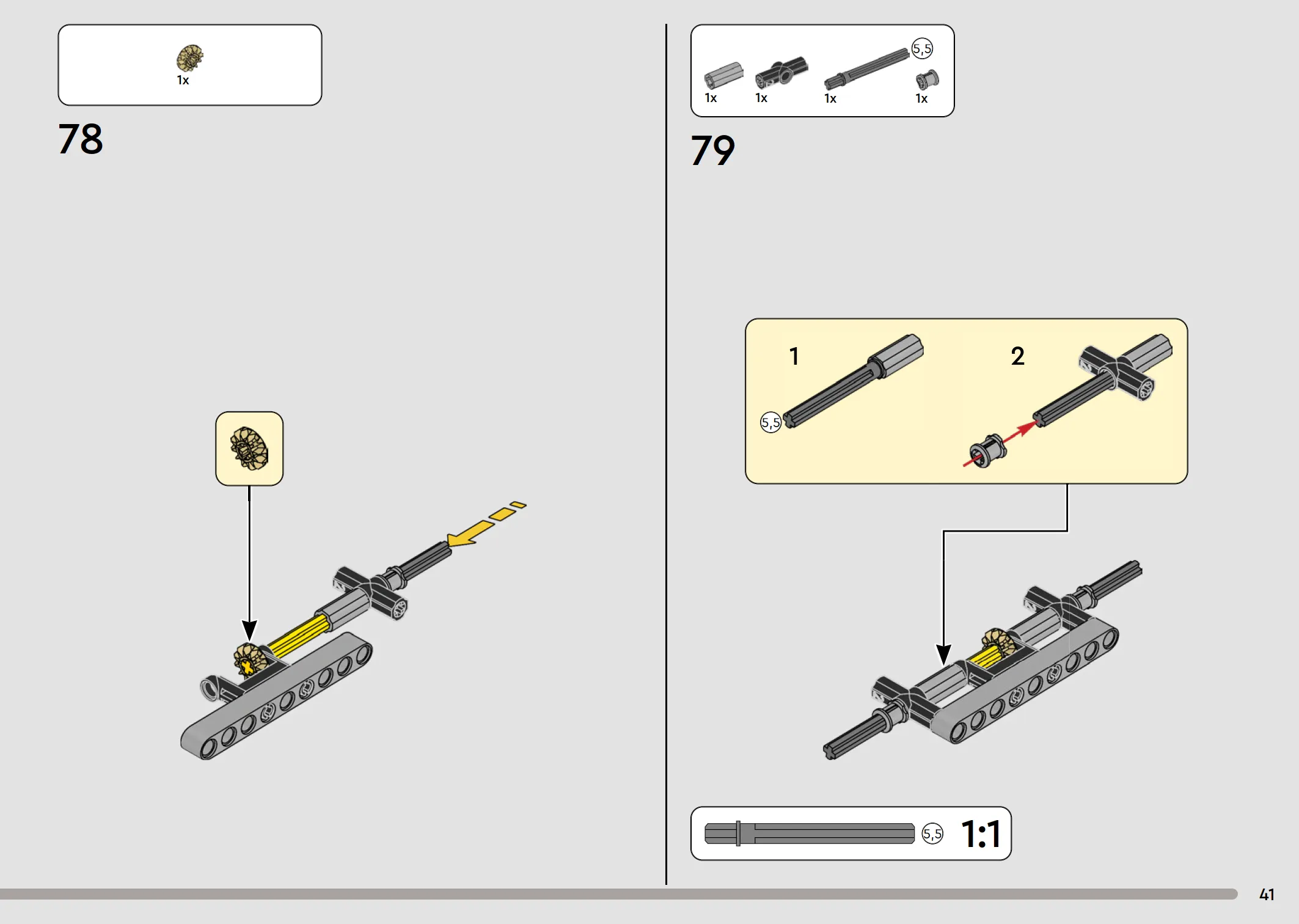 1x

78

1x 1x 1x 5,5 1x

79

1

5,5

2

5,5 1:1

41