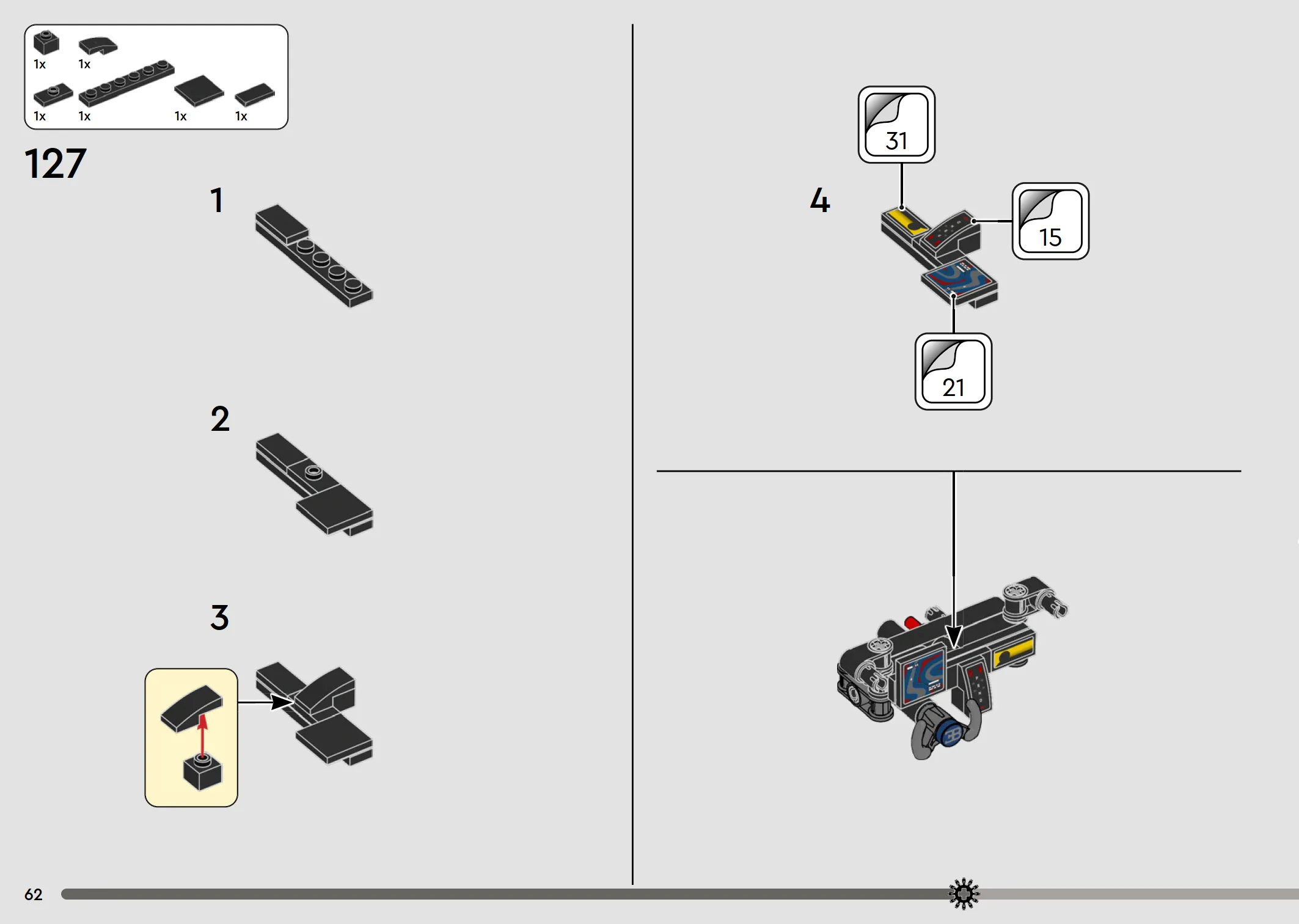 1x 1x

1x 1x 1x 1x

127

1

2

3

4

31

15

21

62