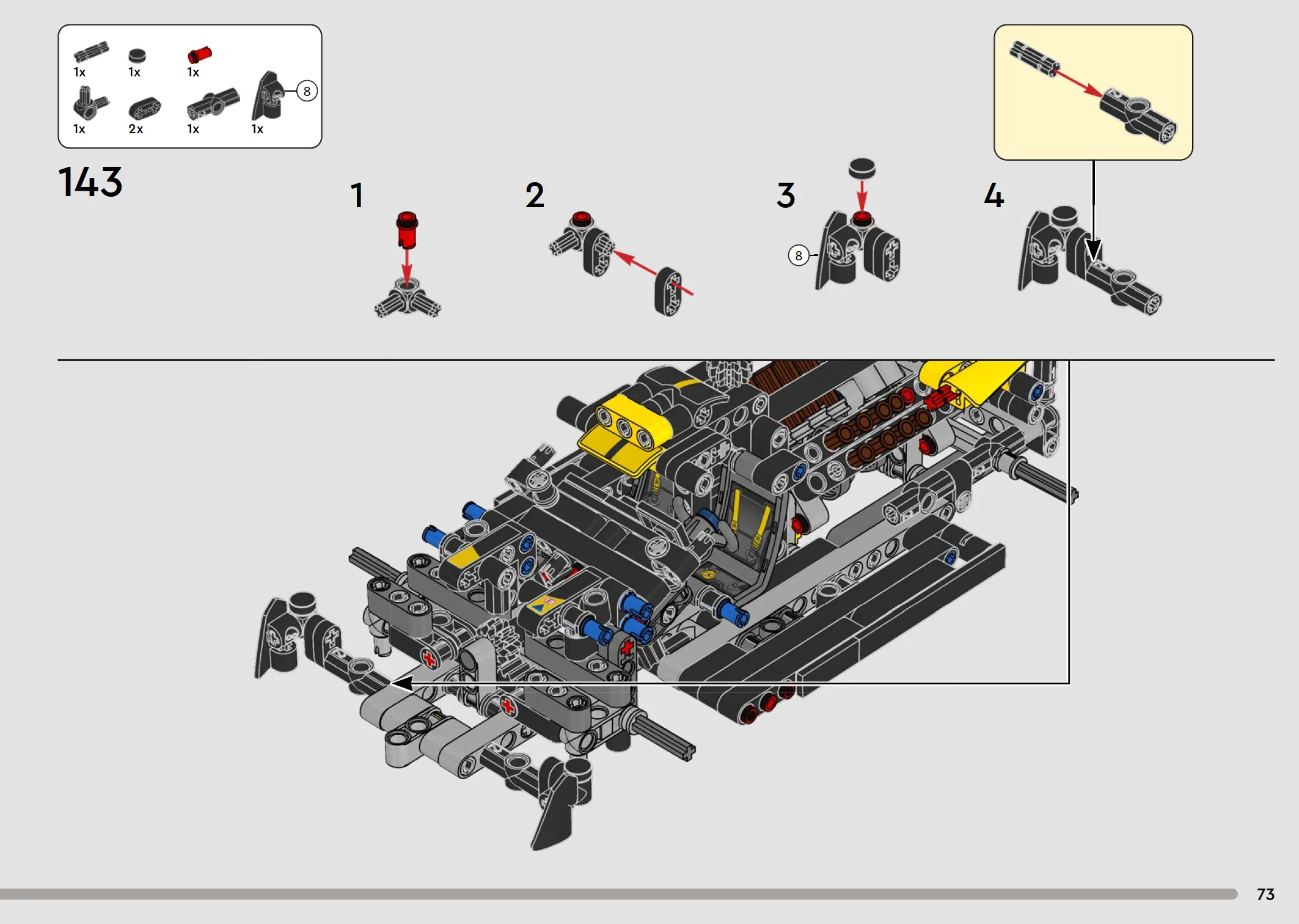 1x 1x 1x
1x 2x 1x 1x 8

143

1

2

3
8

4

73