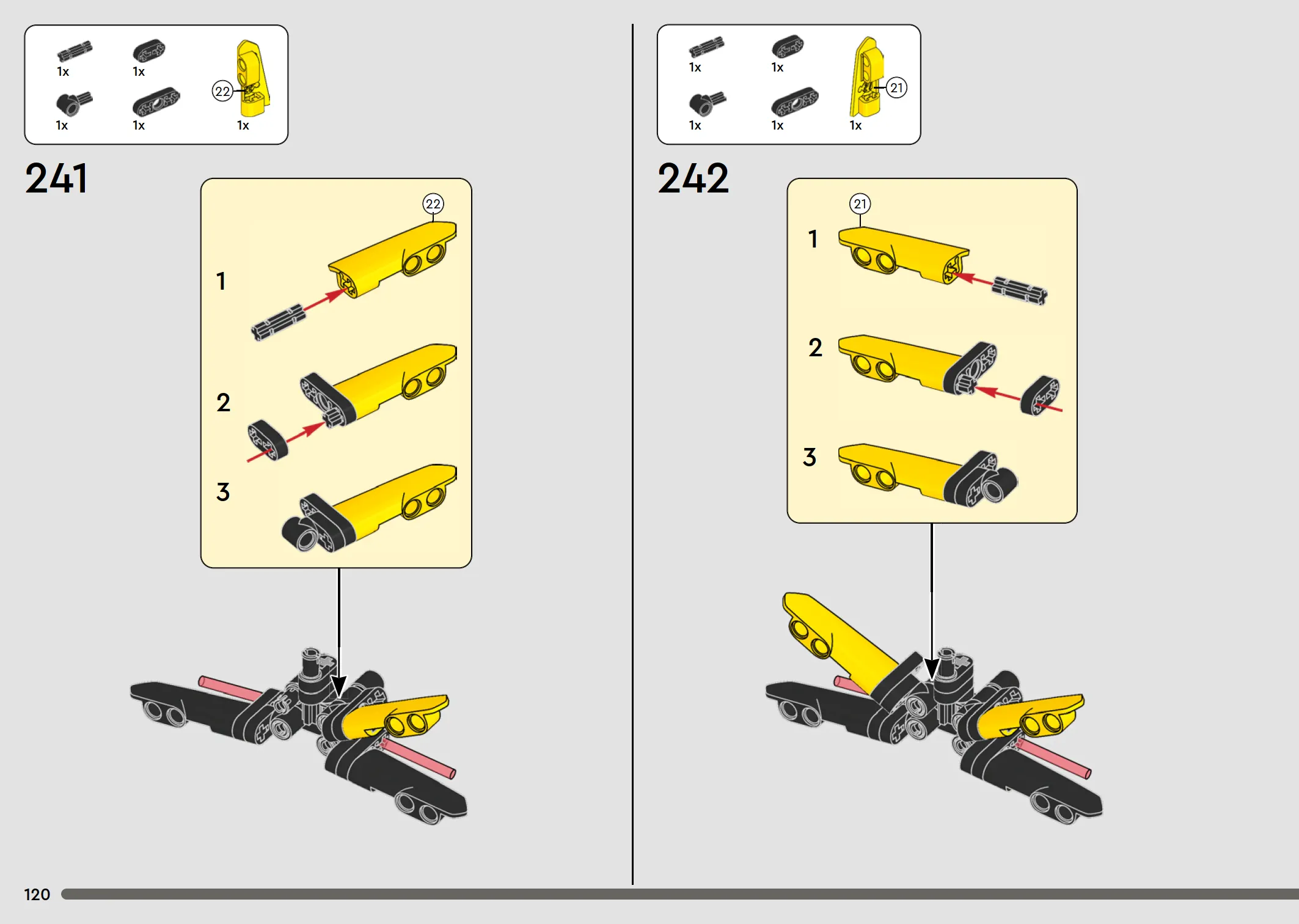 1x 1x
22
1x 1x 1x

241

22
1
2
3

1x 1x
21
1x 1x 1x

242

21
1
2
3

120