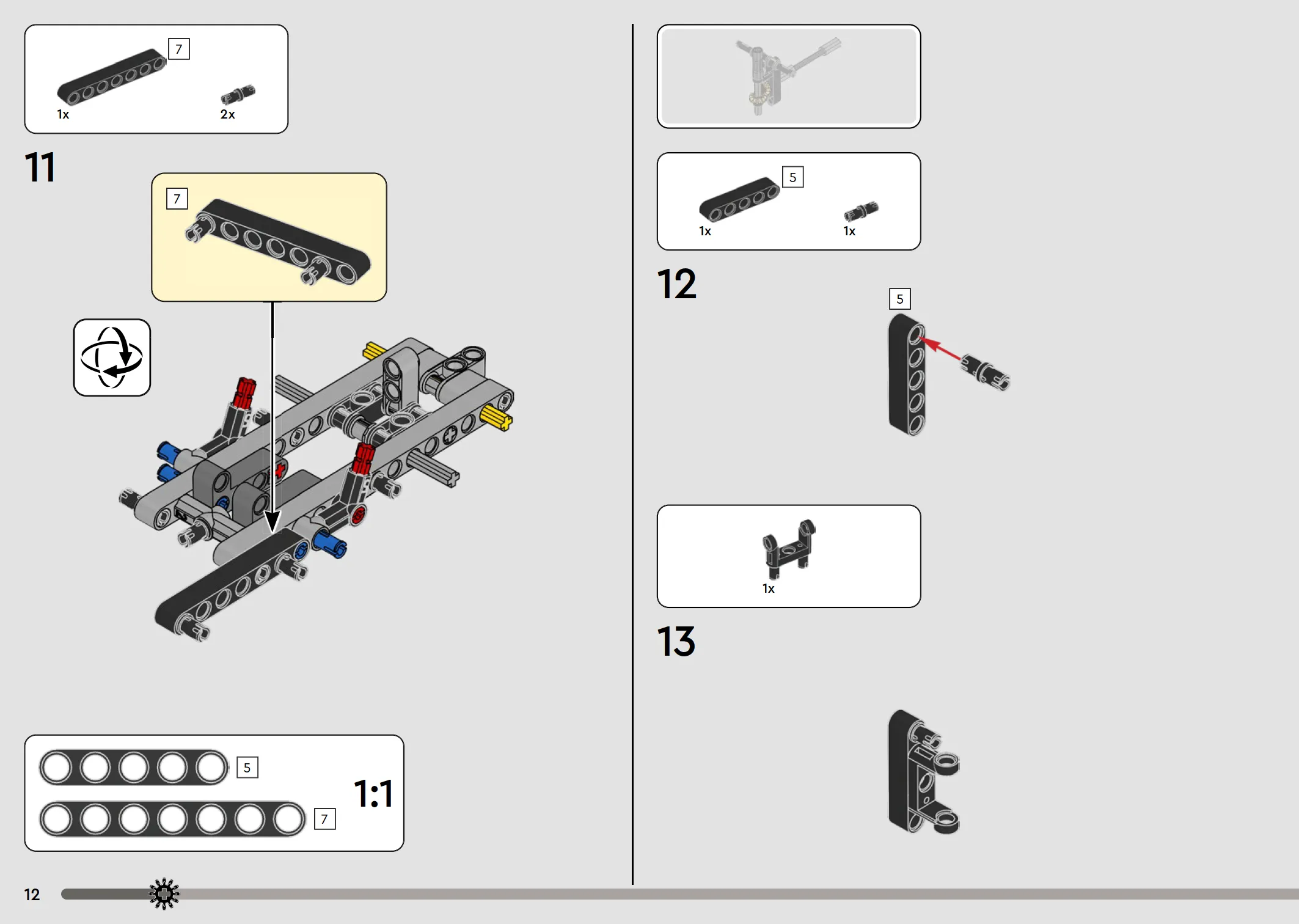 7
1x
2x

11

7

5
7
1:1

12

5
1x
1x

12

5

1x

13