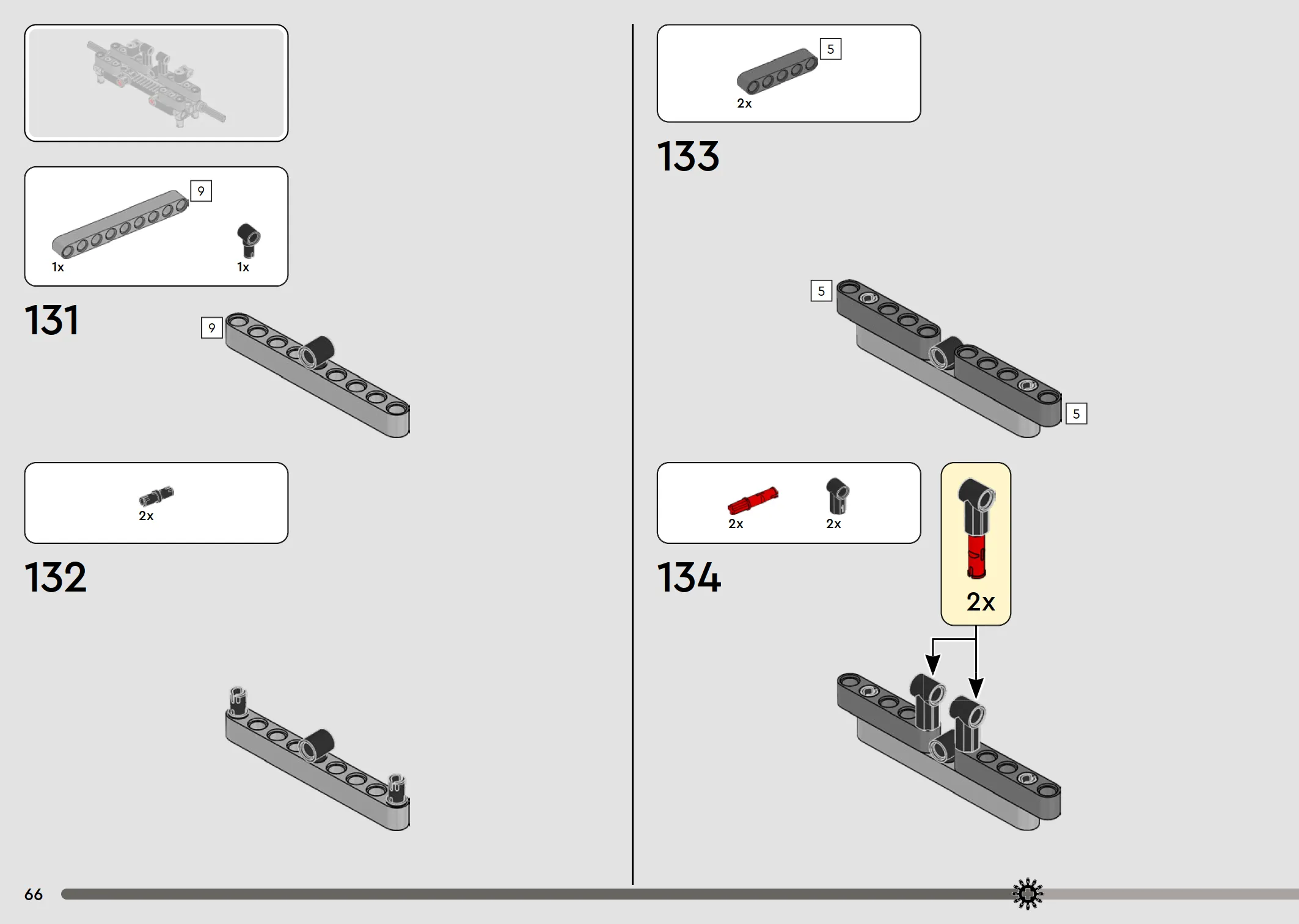 9
1x
1x

131
9

2x

132

5
2x

133

5
5

2x
2x

134

2x

66