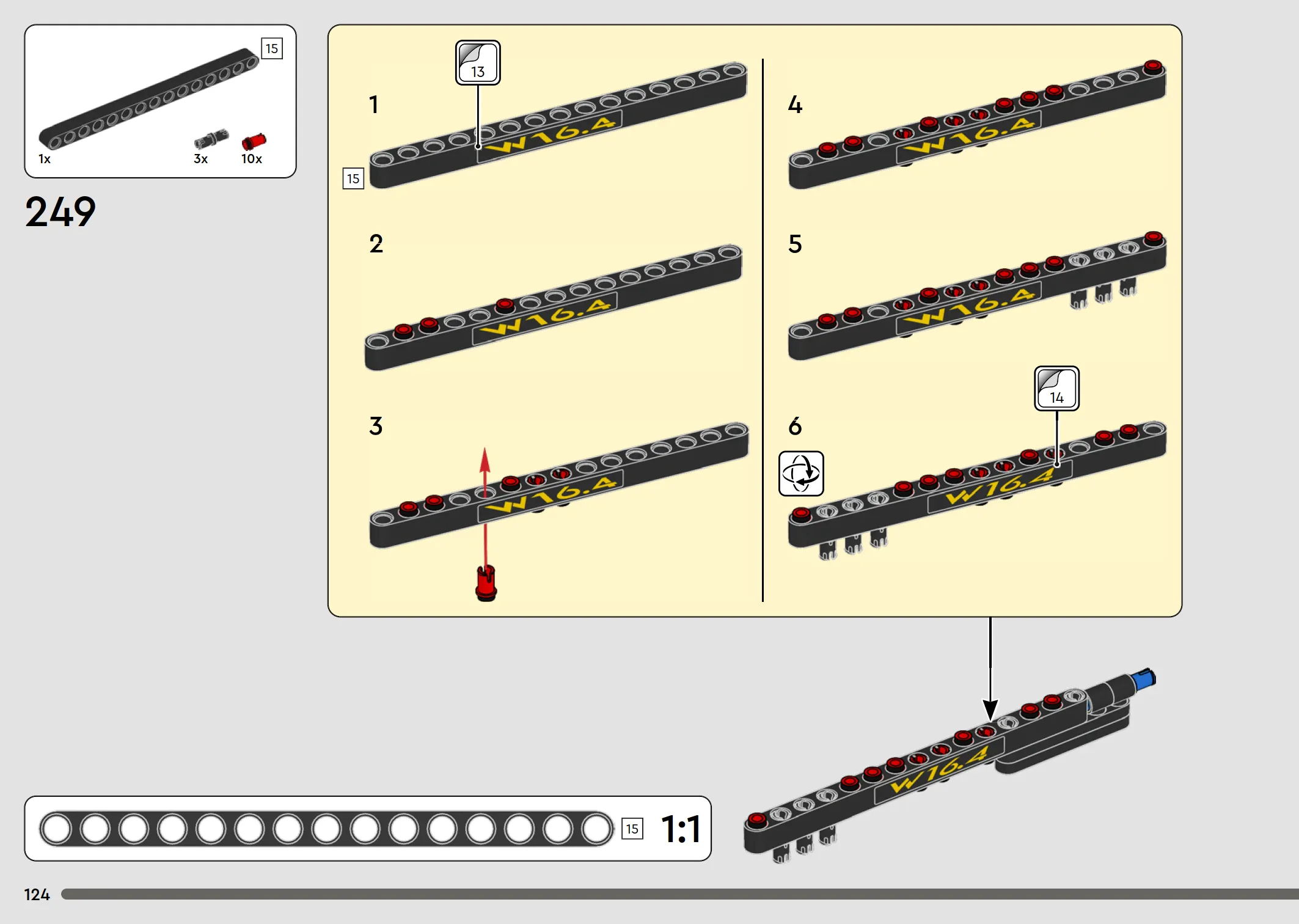 15

1x

3x

10x

249

13

1

15

W16.4

2

W16.4

3

W16.4

4

W16.4

5

W16.4

14

6

W16.4

W16.4

15

1:1

124