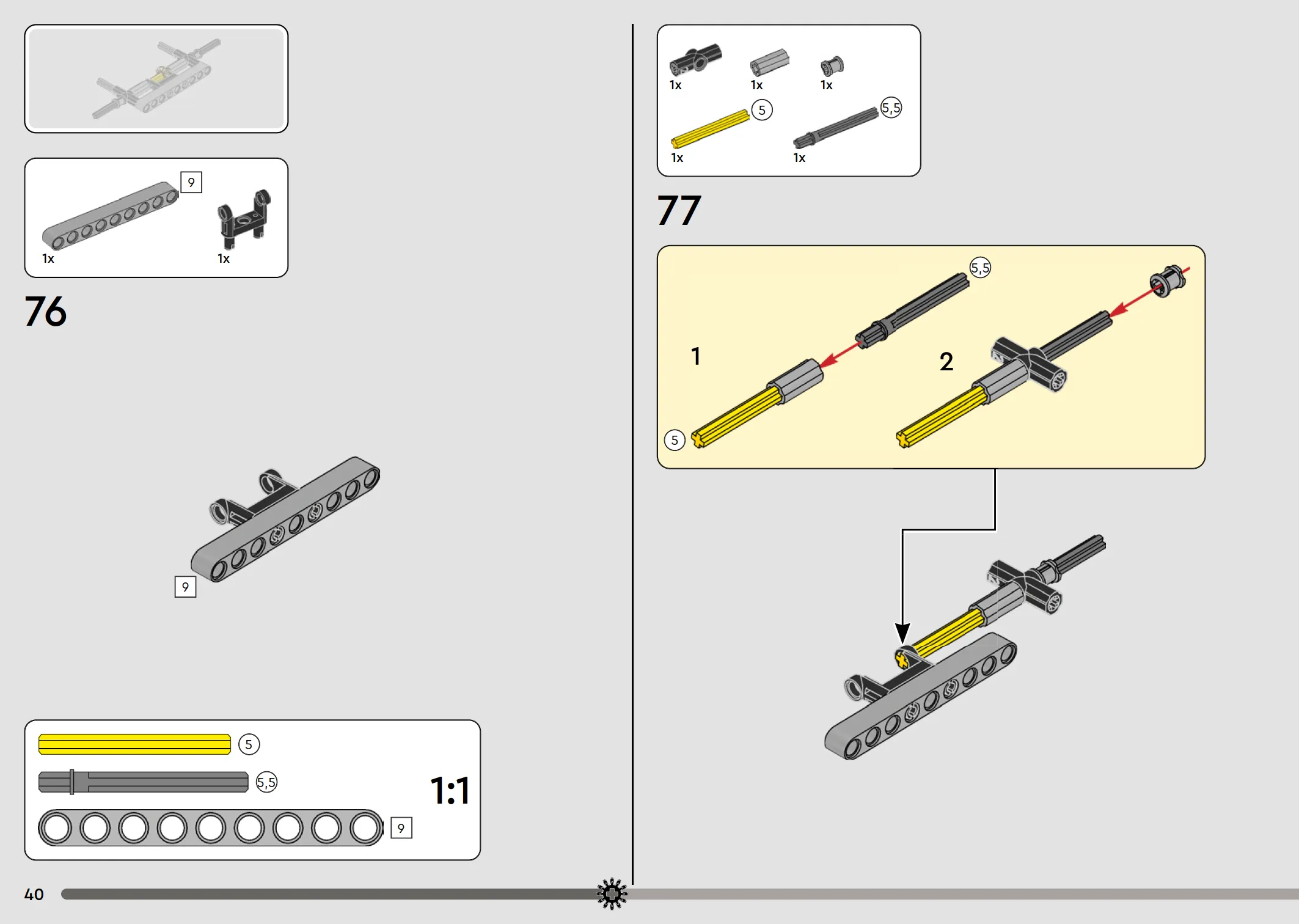 9

1x

1x

76

9

5

5,5

9

1:1

40

1x

1x

1x

5

5,5

1x

1x

77

5,5

1

2

5