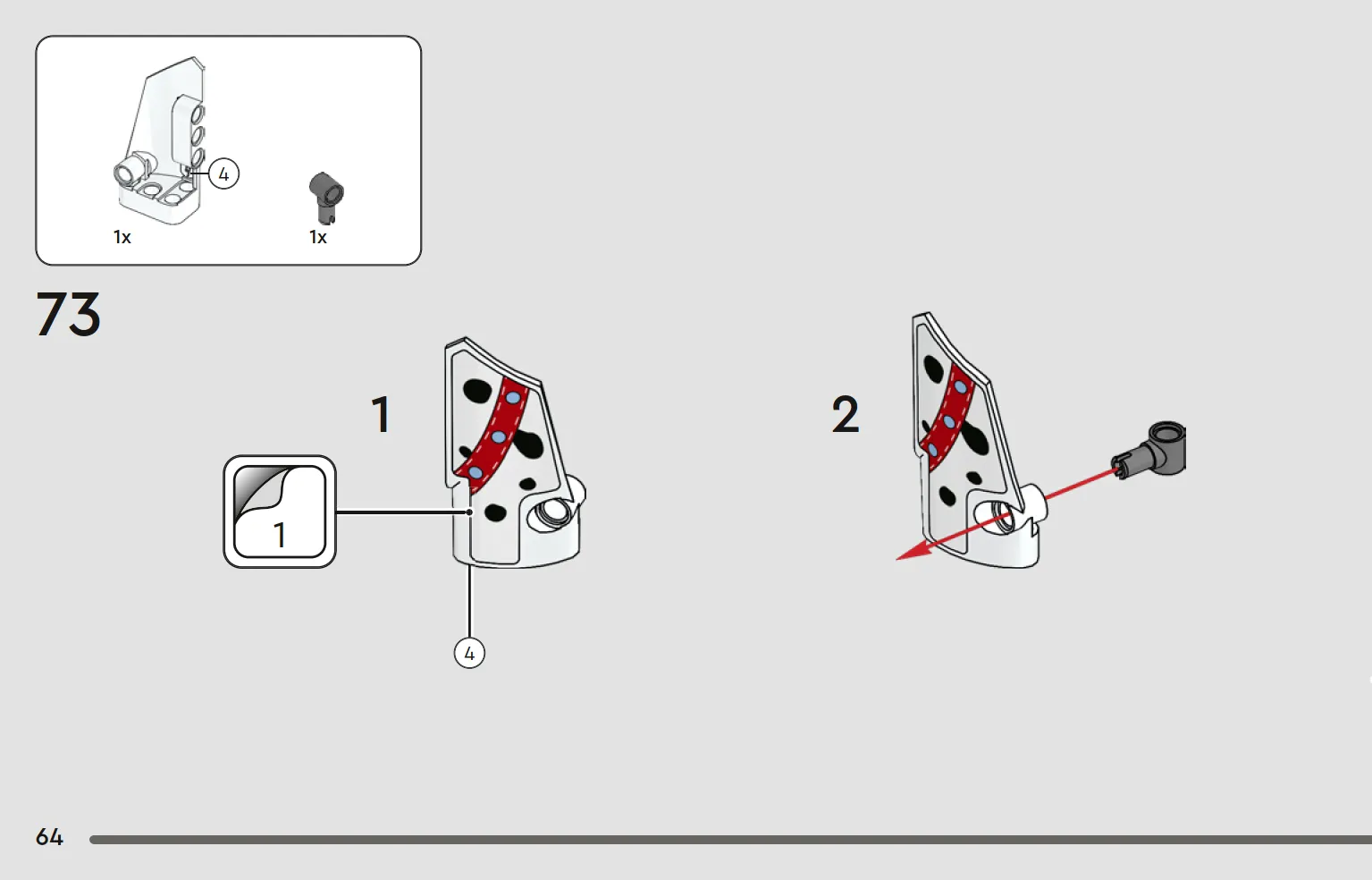 4

1x

1x

73

1

1

4

2

64