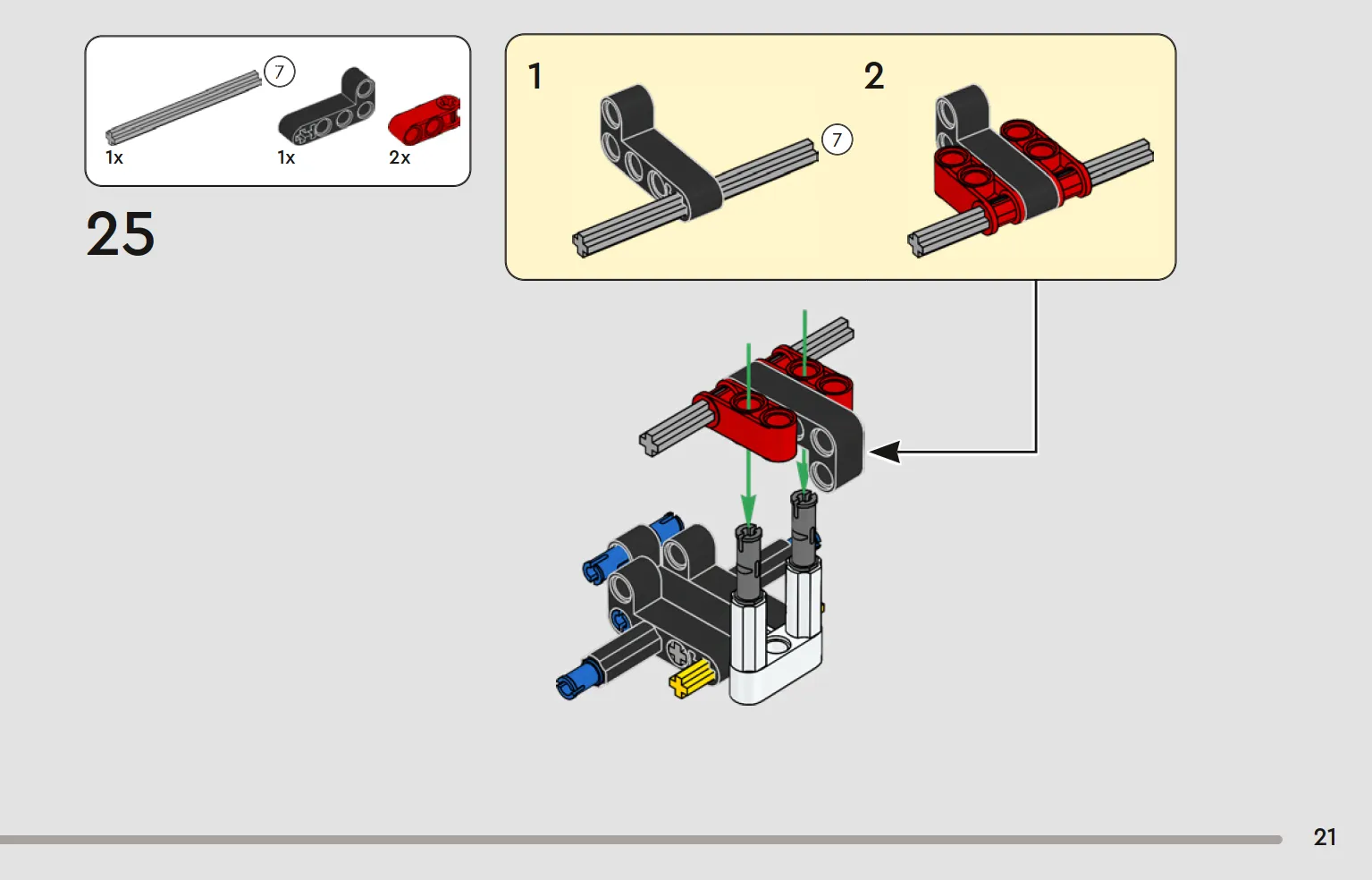 7
1x
1x
2x
25
1
7
2
21