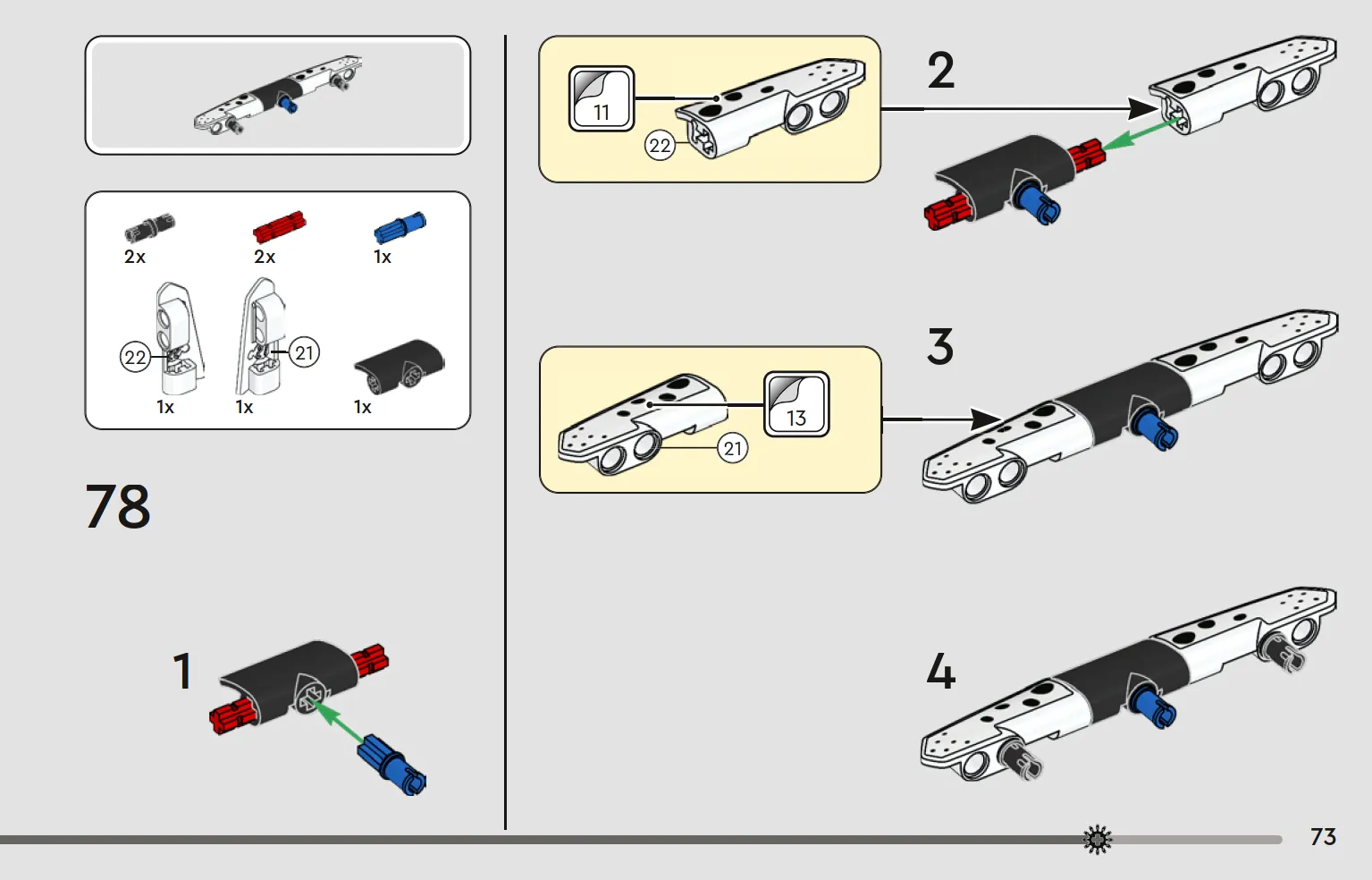 2x
2x
1x
22
21
1x
1x
1x

78

1

11
22

2

13
21

3

4

73