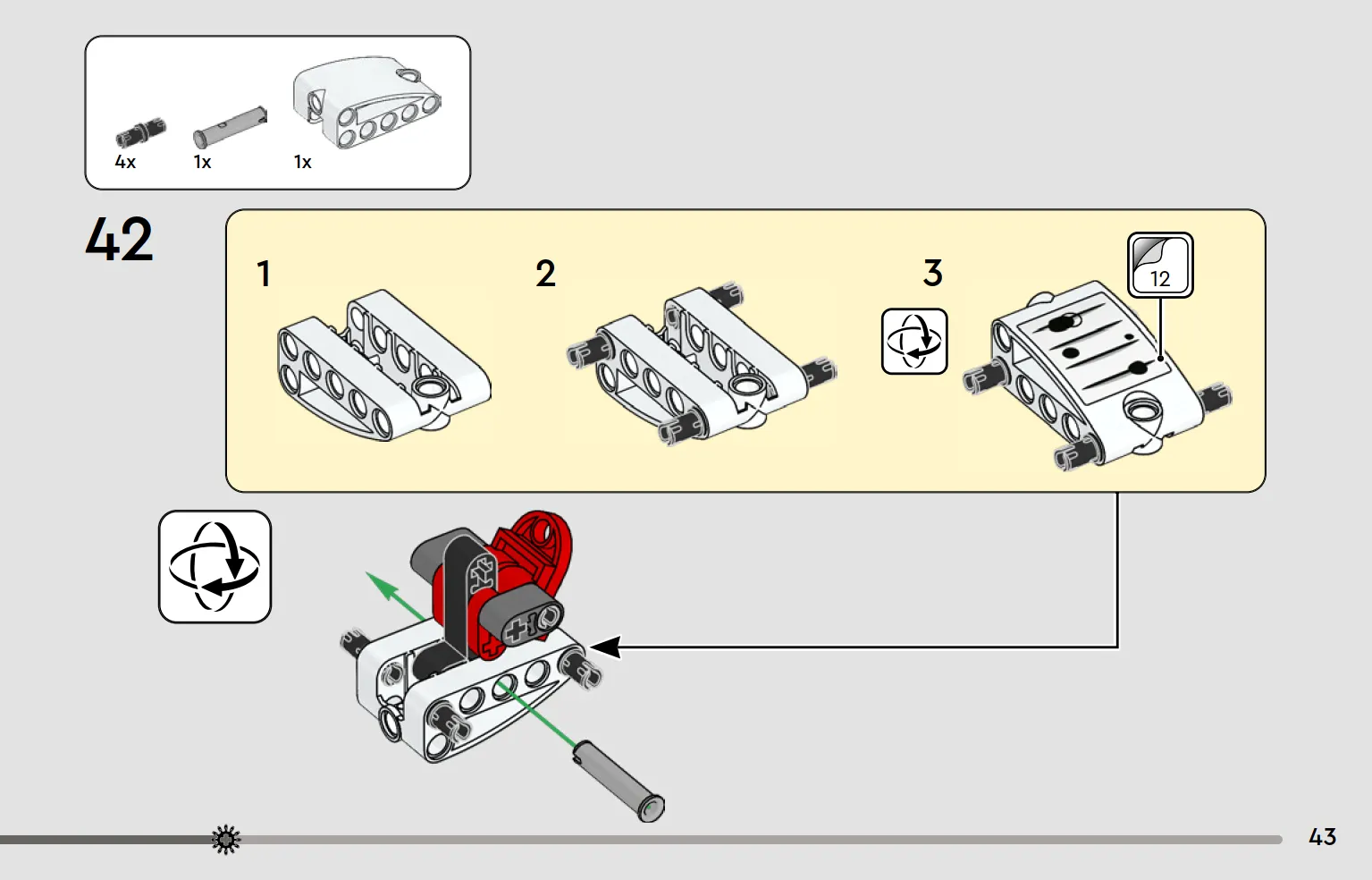 4x 1x 1x

42

1

2

3

12

43