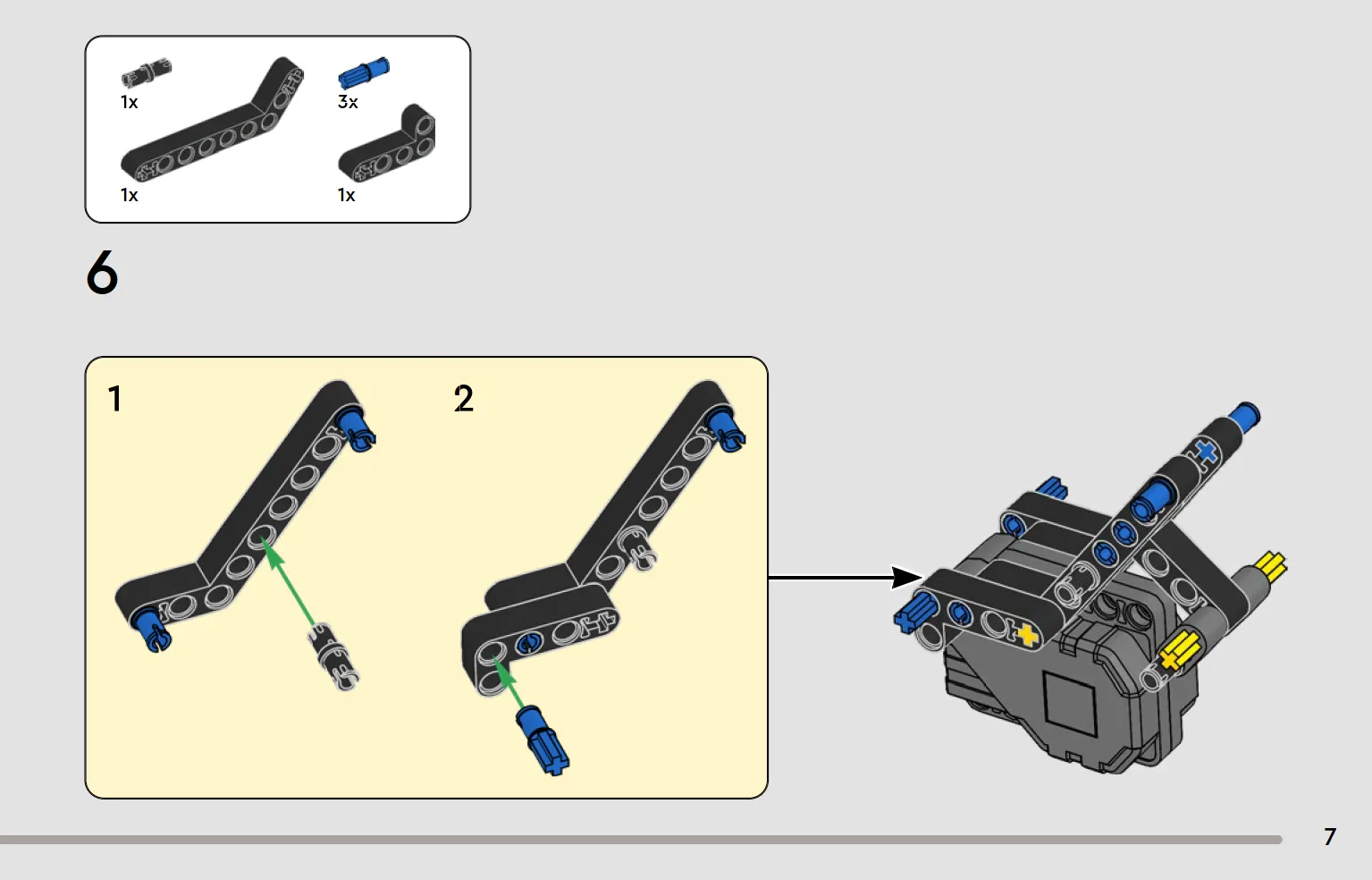 1x
3x
1x
1x

6

1

2

7