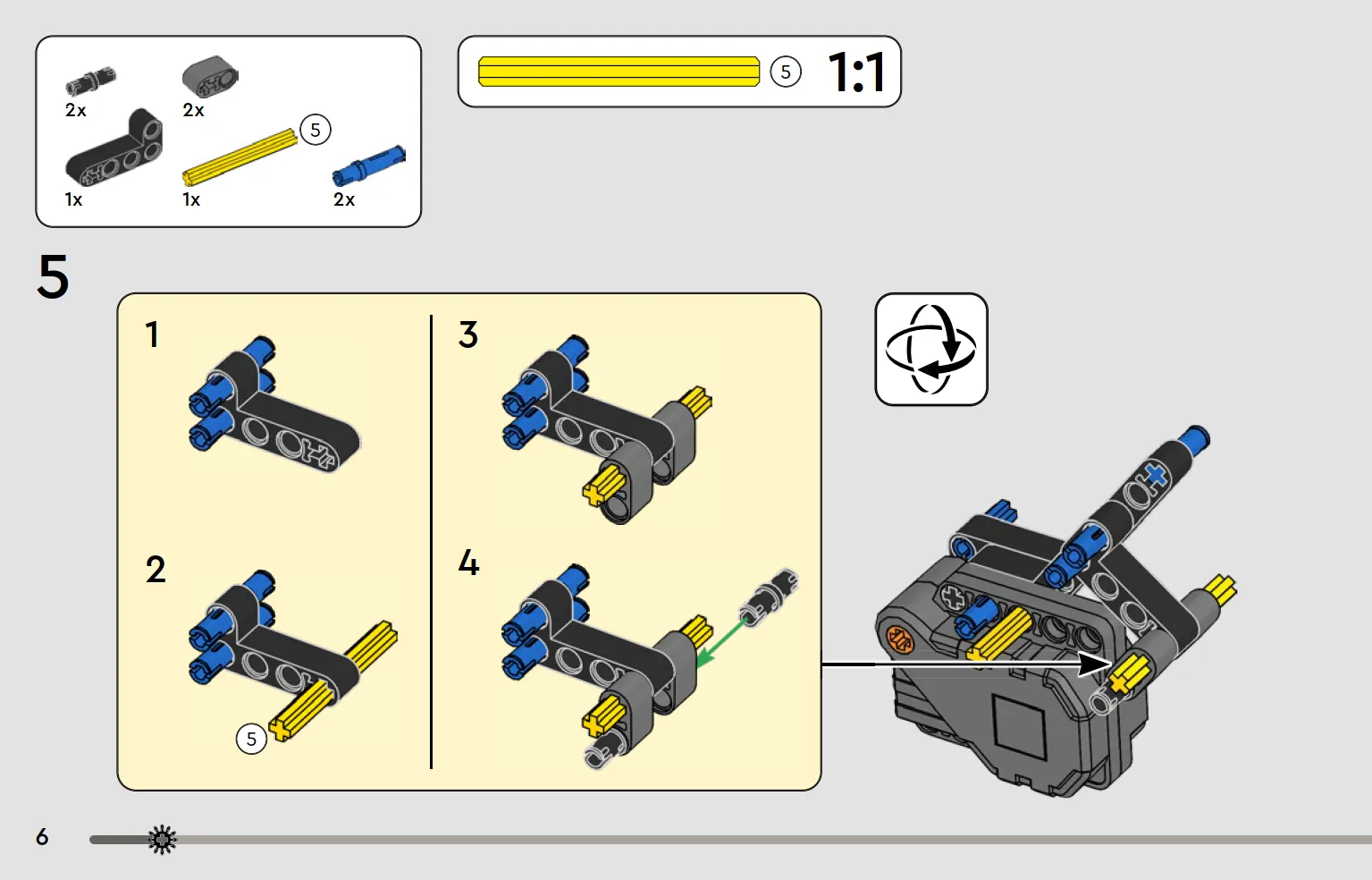 2x
2x
5
1x
1x
2x

5
1:1

5

1
2
5
3
4

6