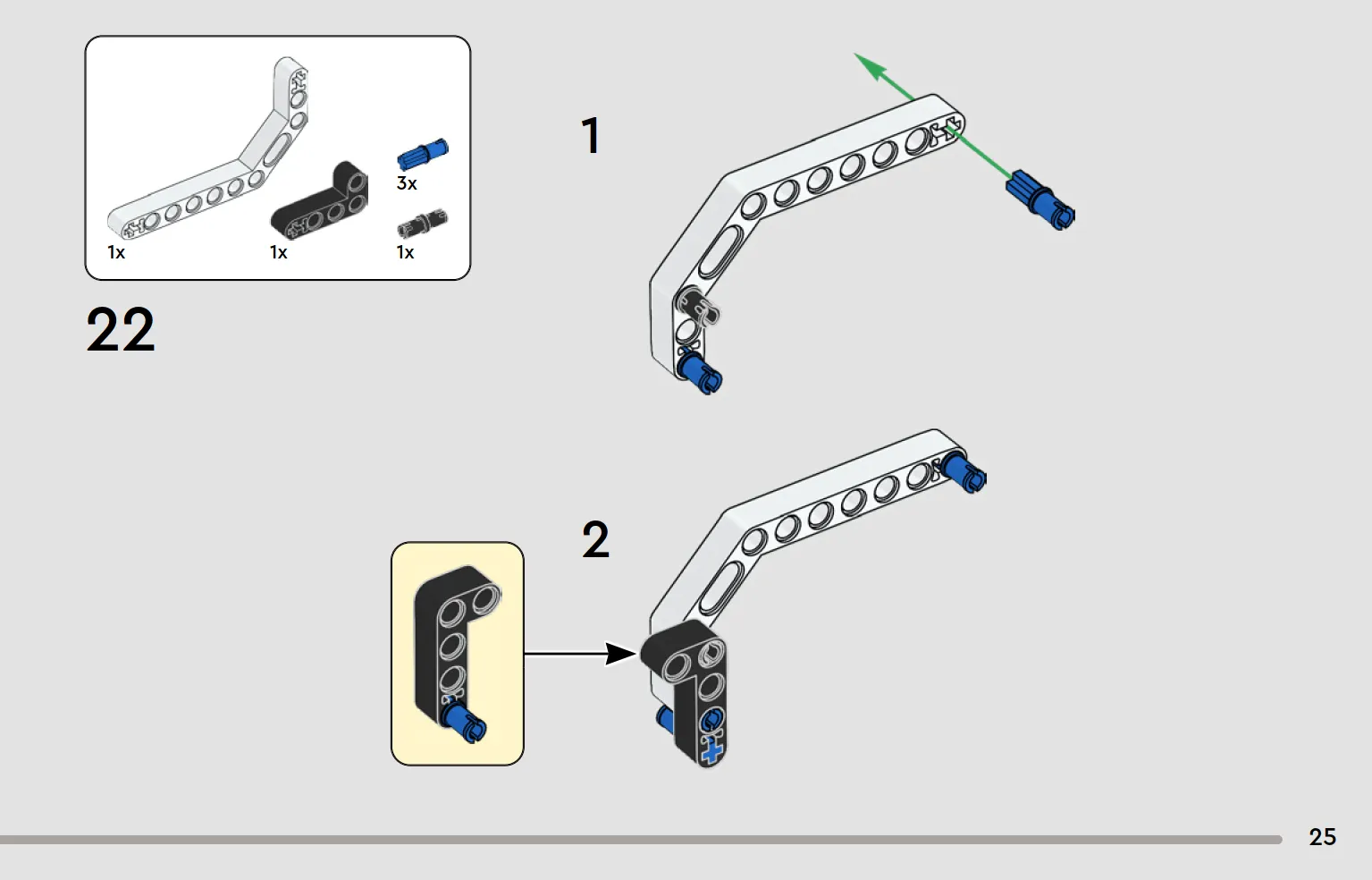 3x

1x

1x

1x

22

1

2

25