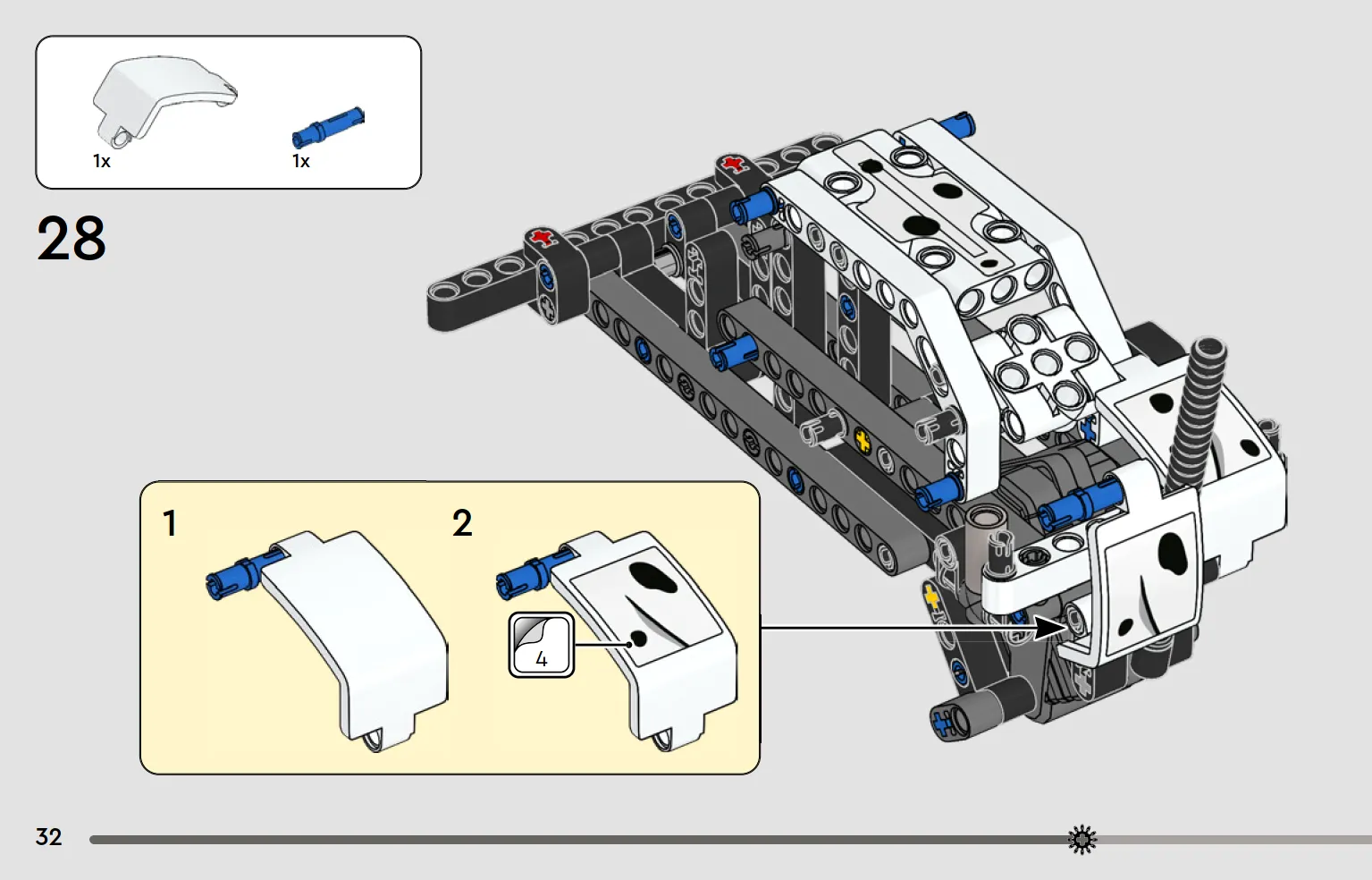 1x
1x
28
1
2
4
32