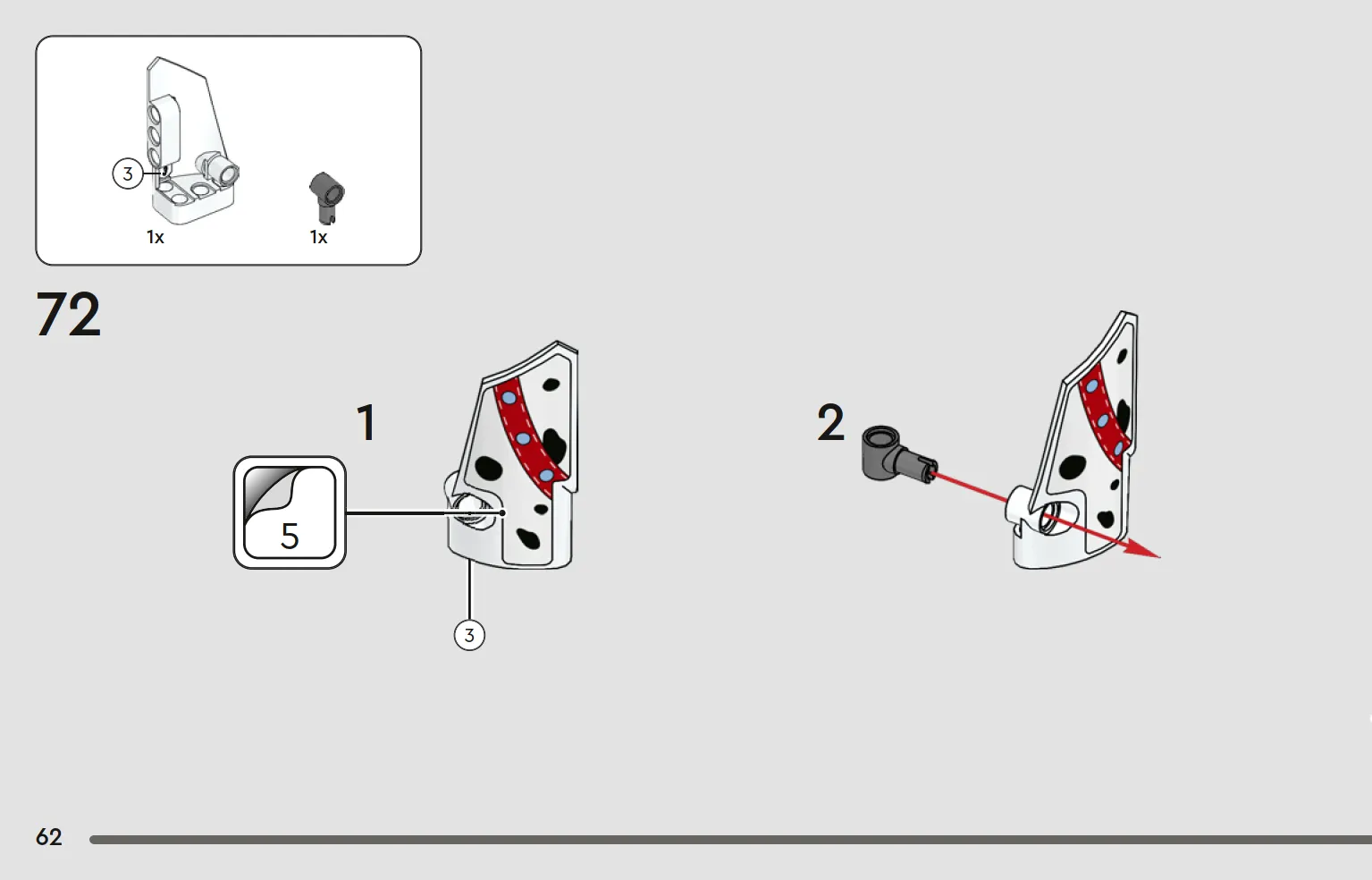 3
1x
1x
72
1
5
3
2
62