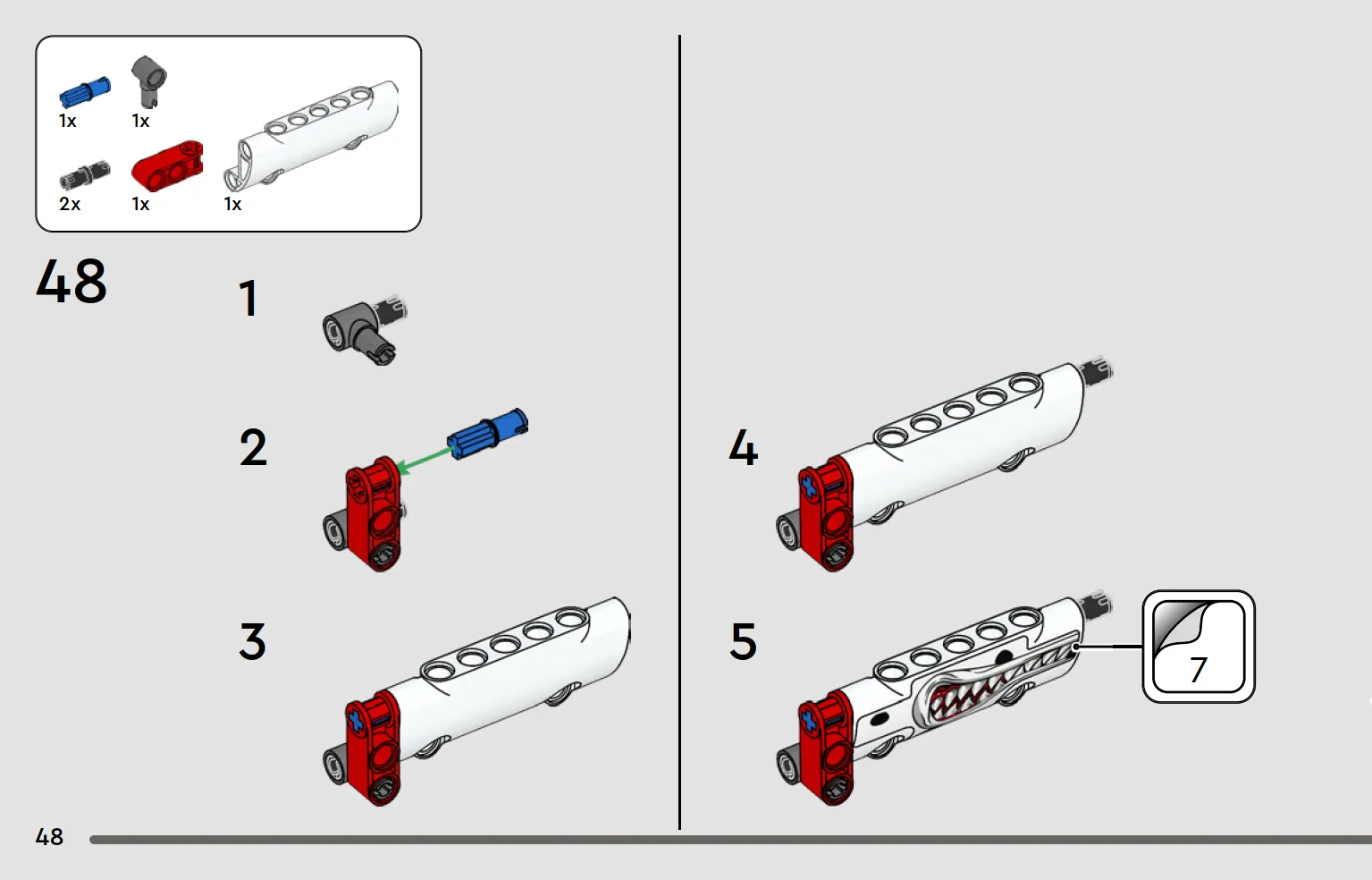 1x 1x
2x 1x 1x

48

1

2

3

4

5

7

48