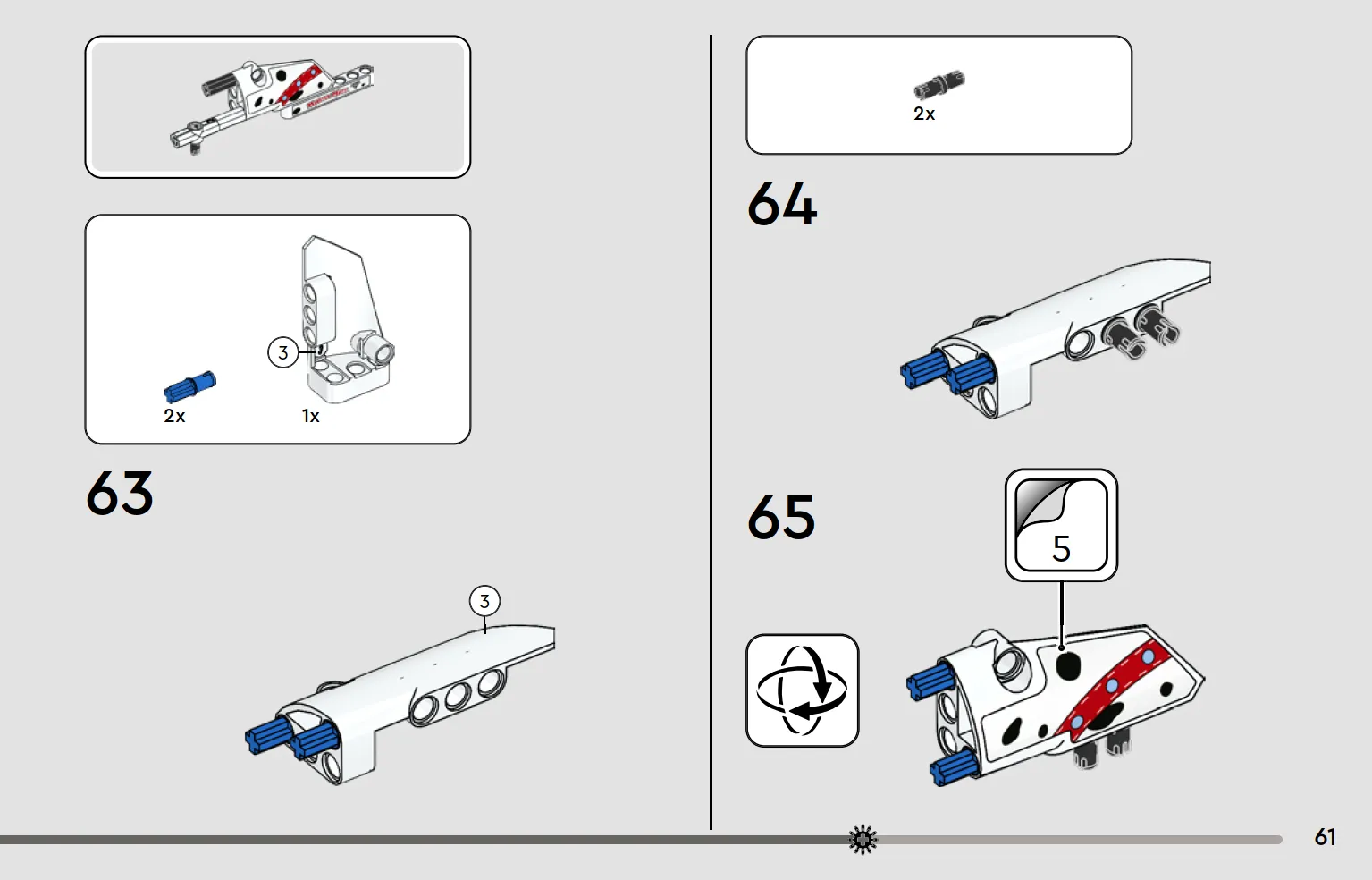 3

2x

1x

63

3

2x

64

65

5

61