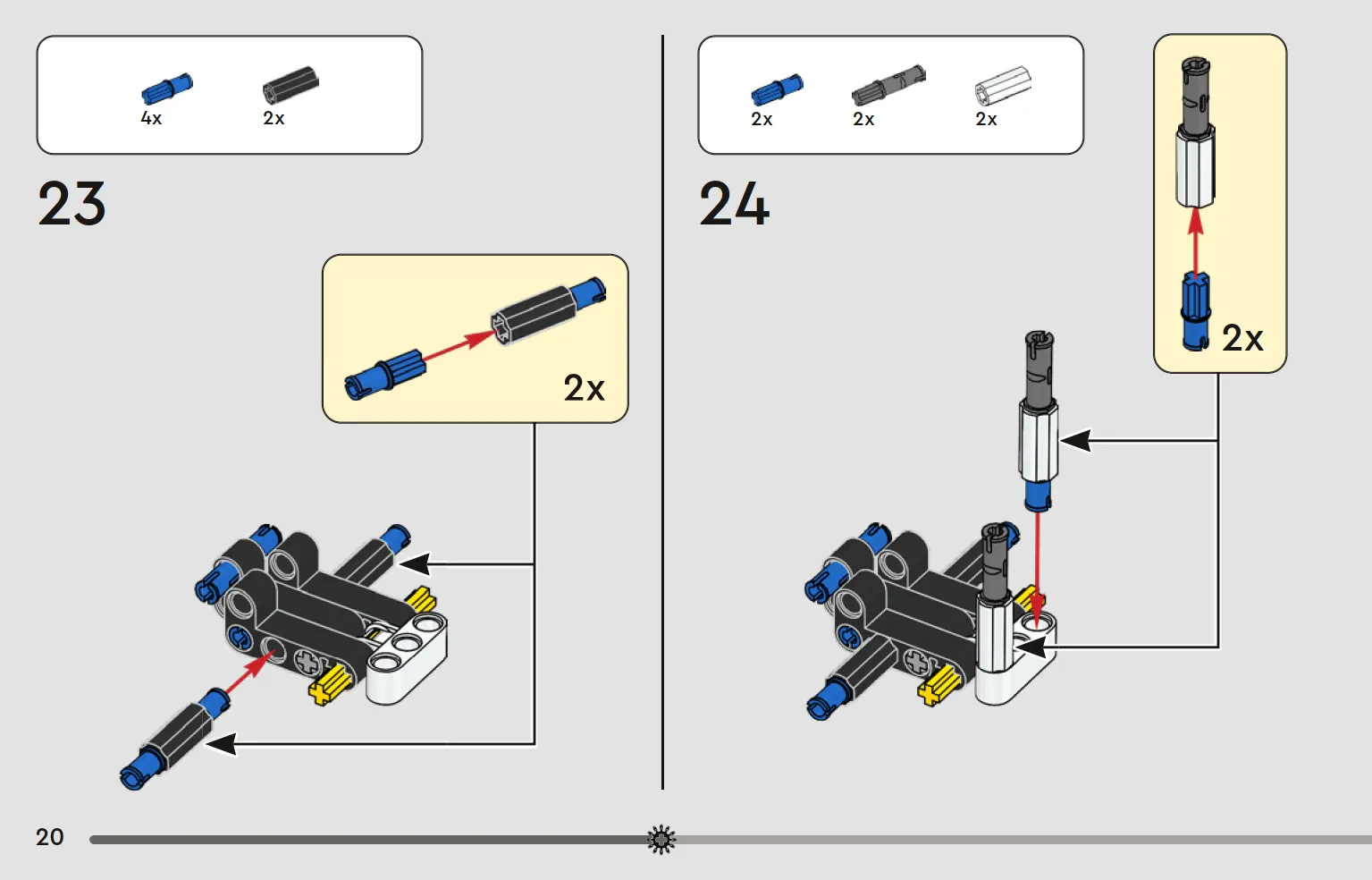 4x 2x

23

2x

2x 2x 2x

24

2x

20