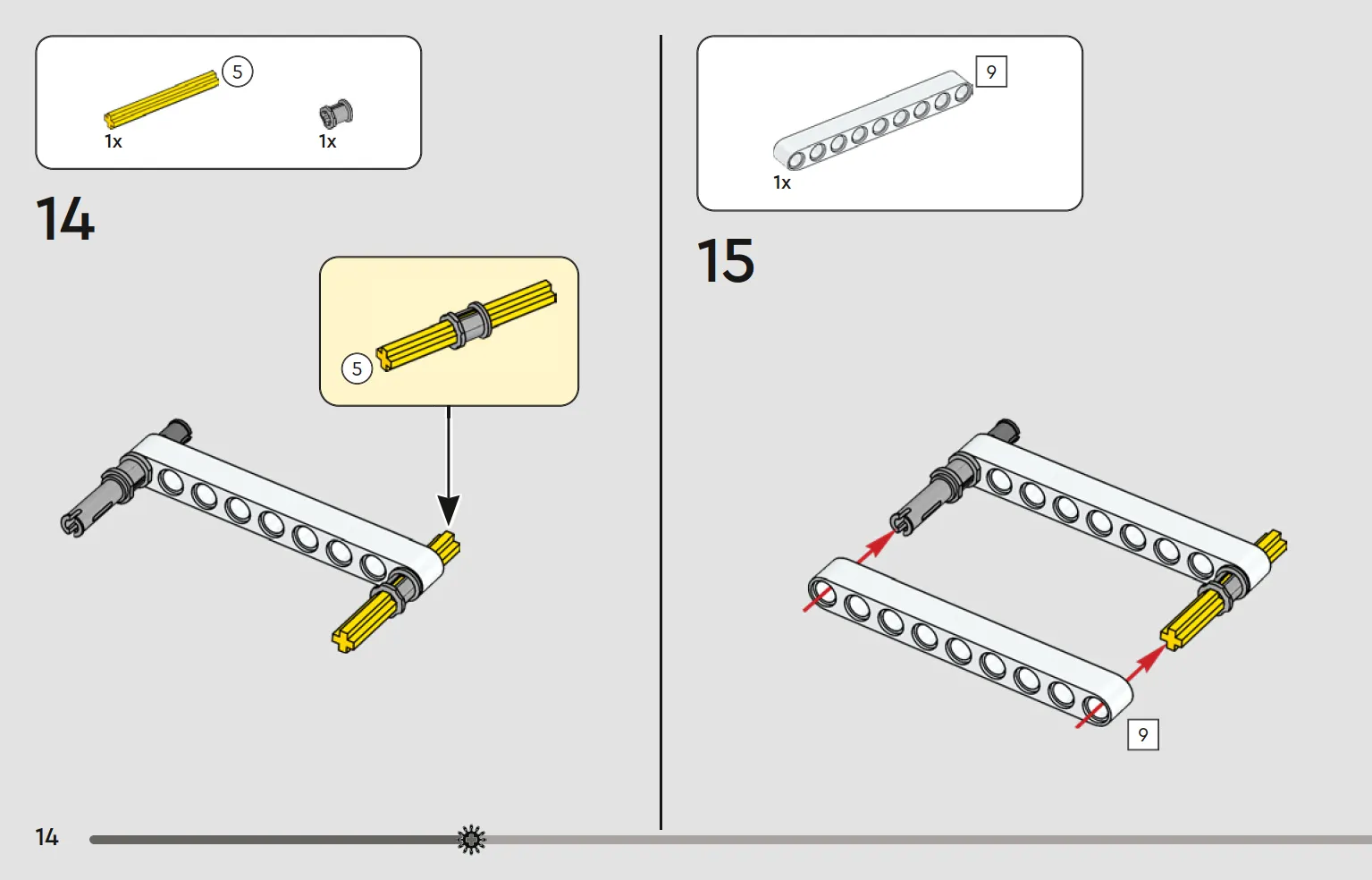 5
1x
1x

14

5

9
1x

15

9

14