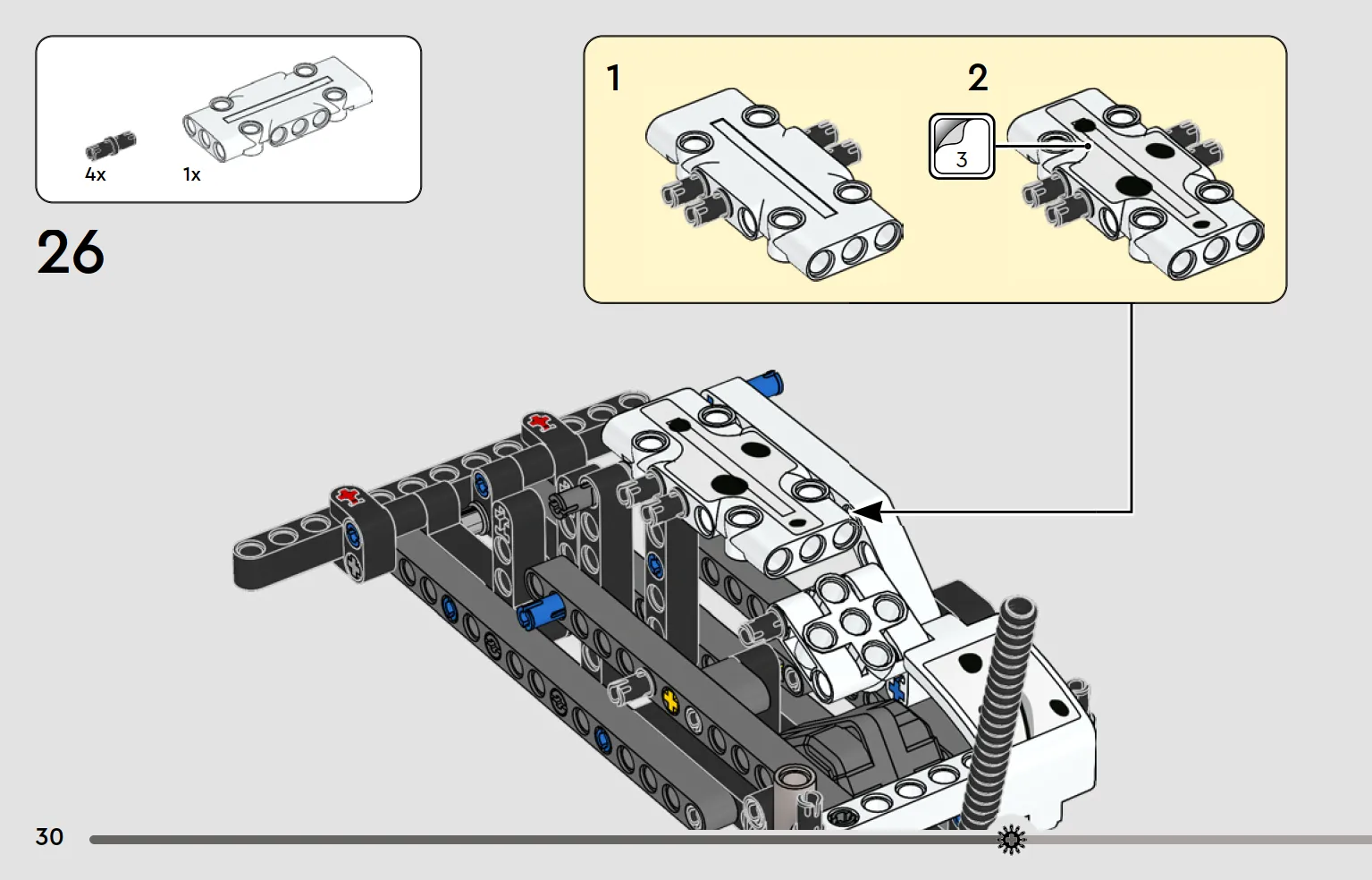 4x 1x

26

1

2

3

30