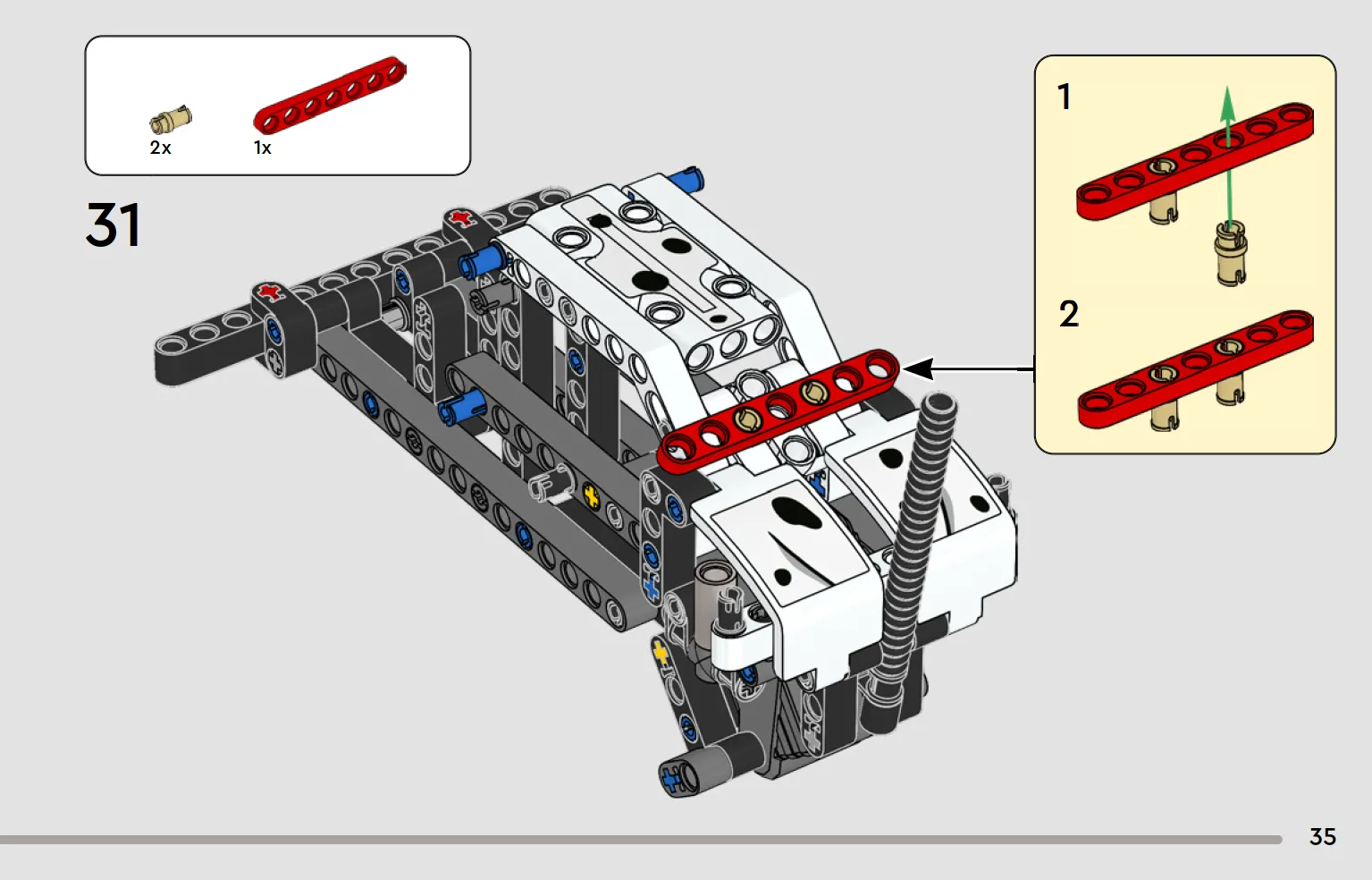 2x
1x

31

1

2

35