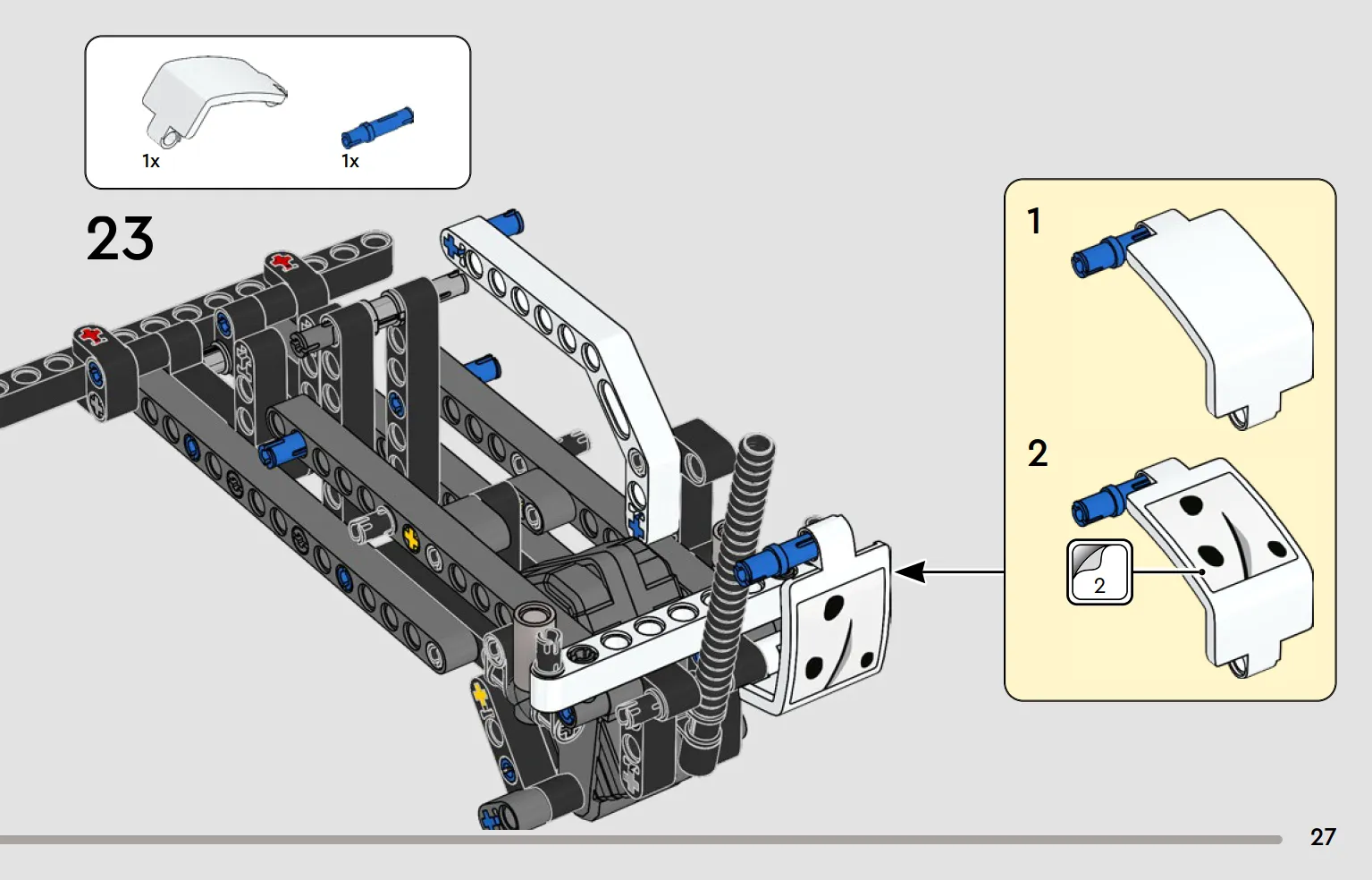 1x
1x

23

1

2

2

27