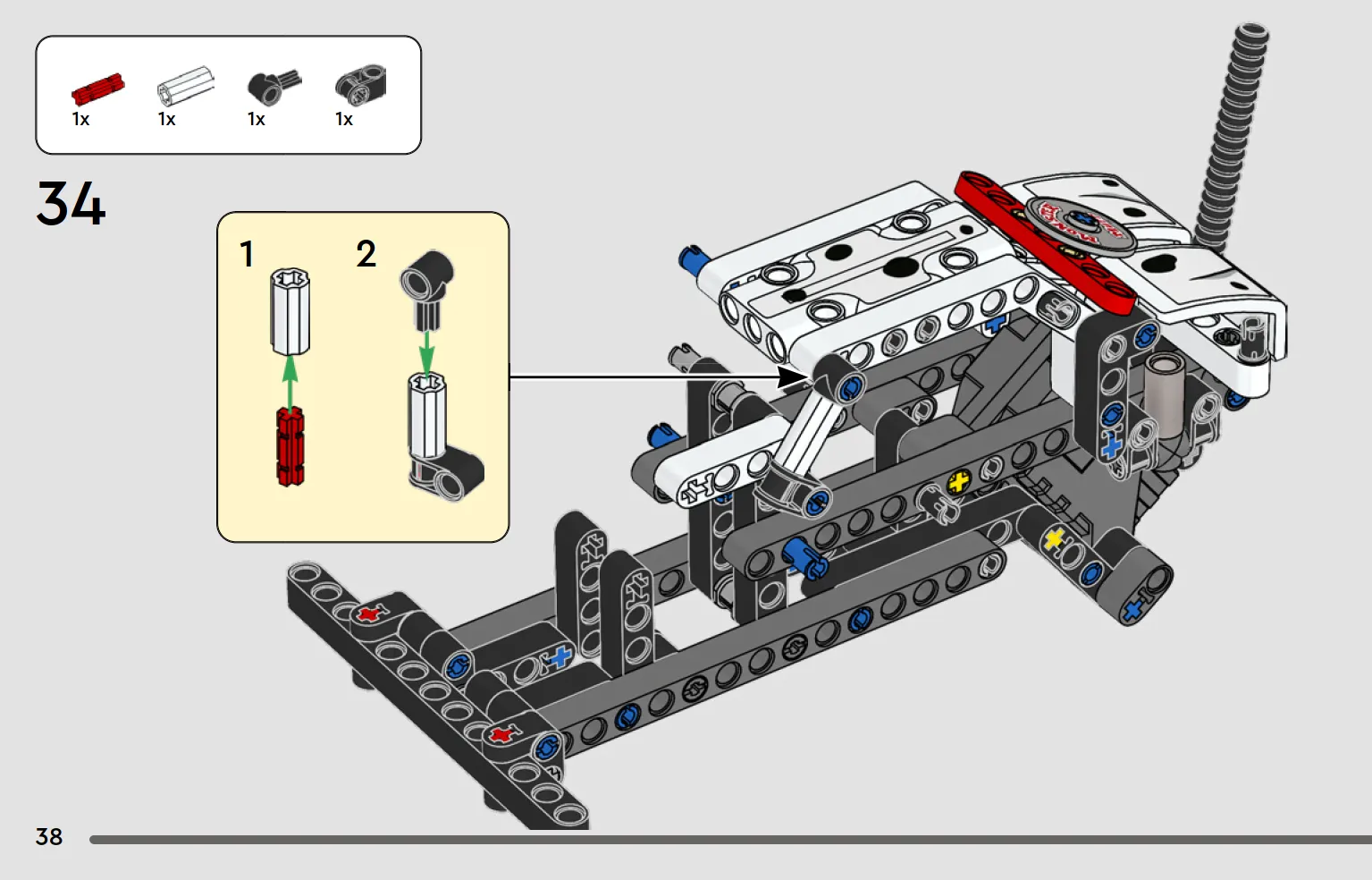 1x 1x 1x 1x

34

1

2

38