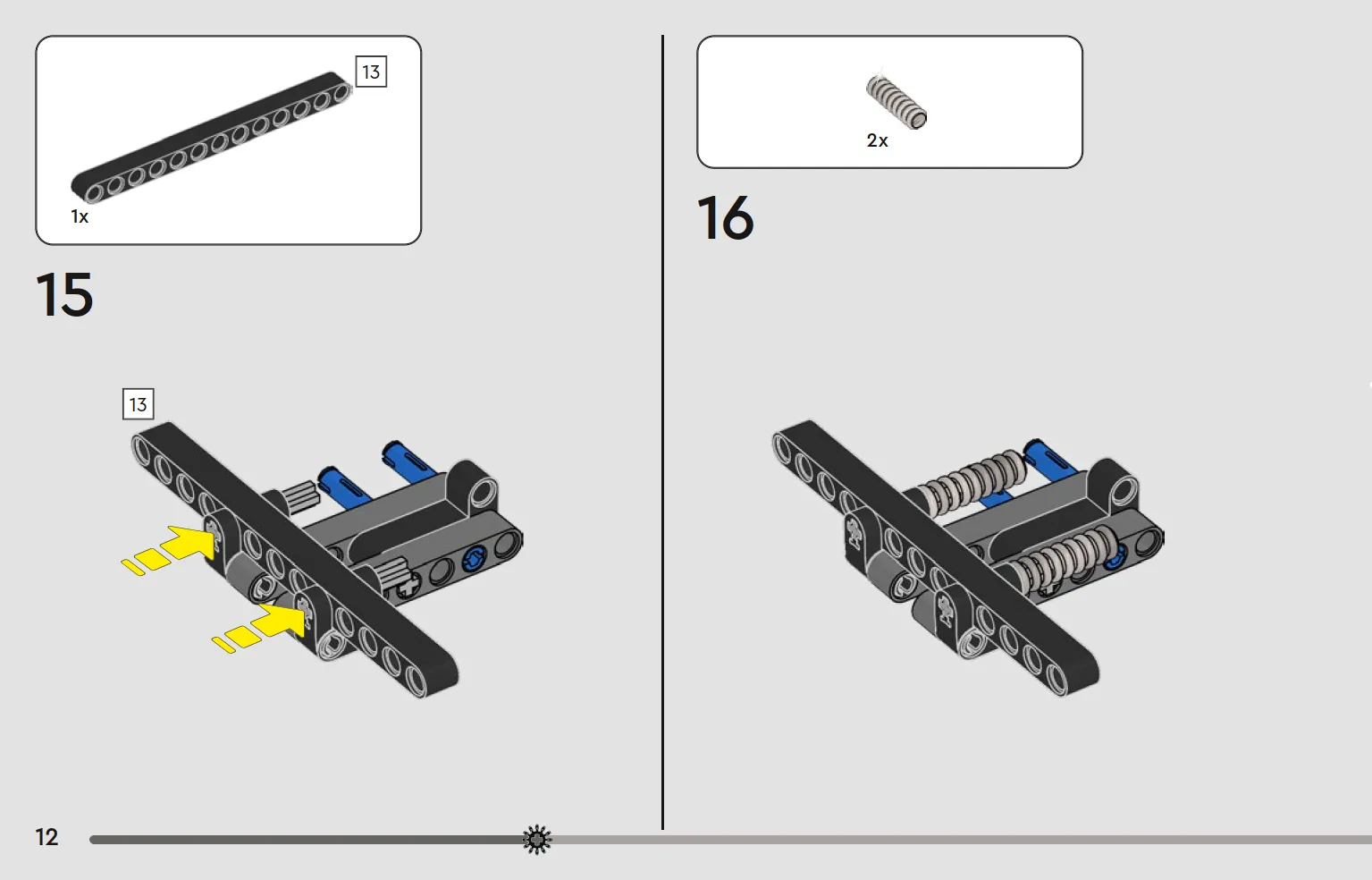 13

1x

15

13

2x

16

12