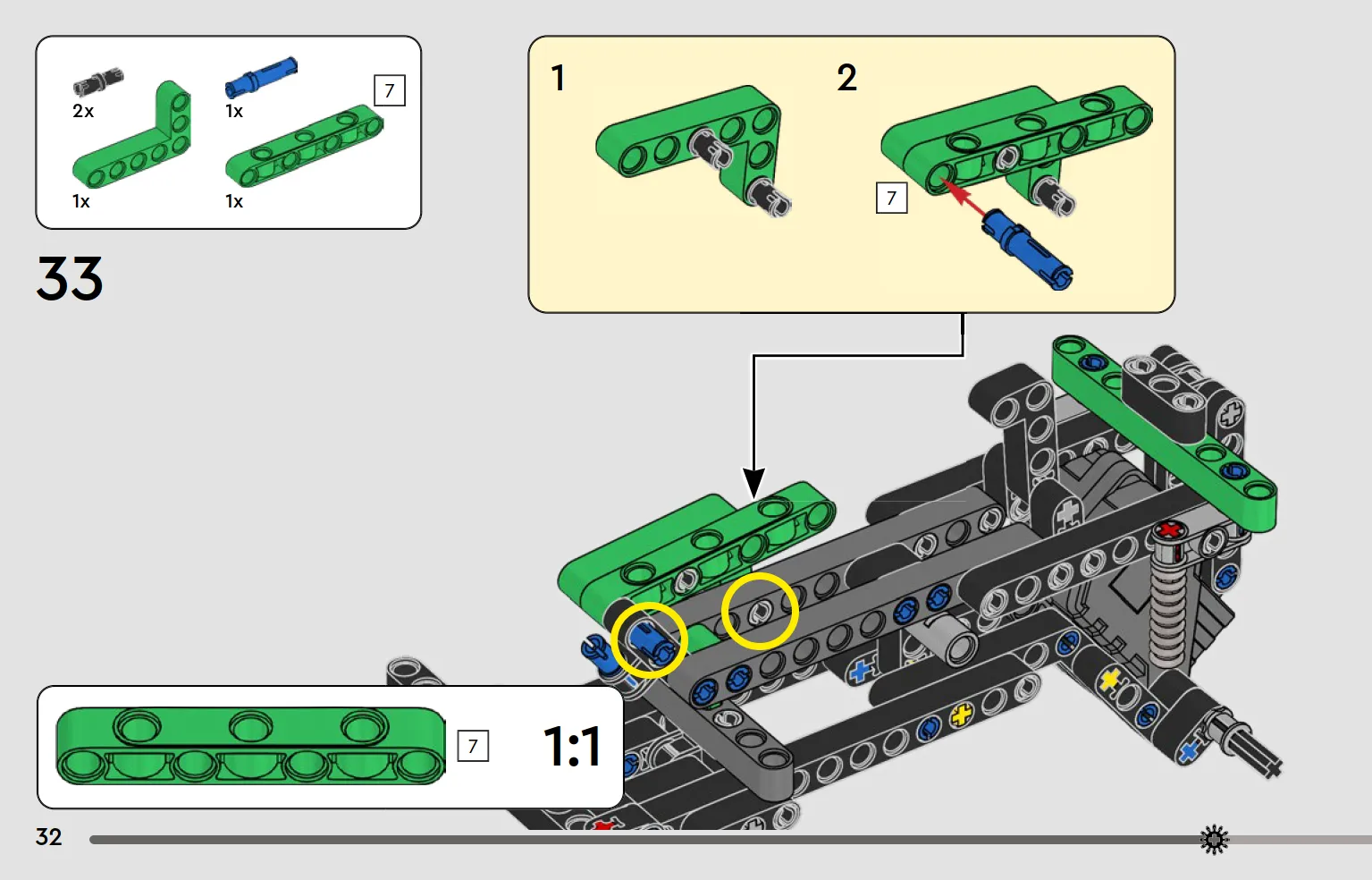 2x
1x
7
1x
1x

33

1
2
7

7
1:1

32