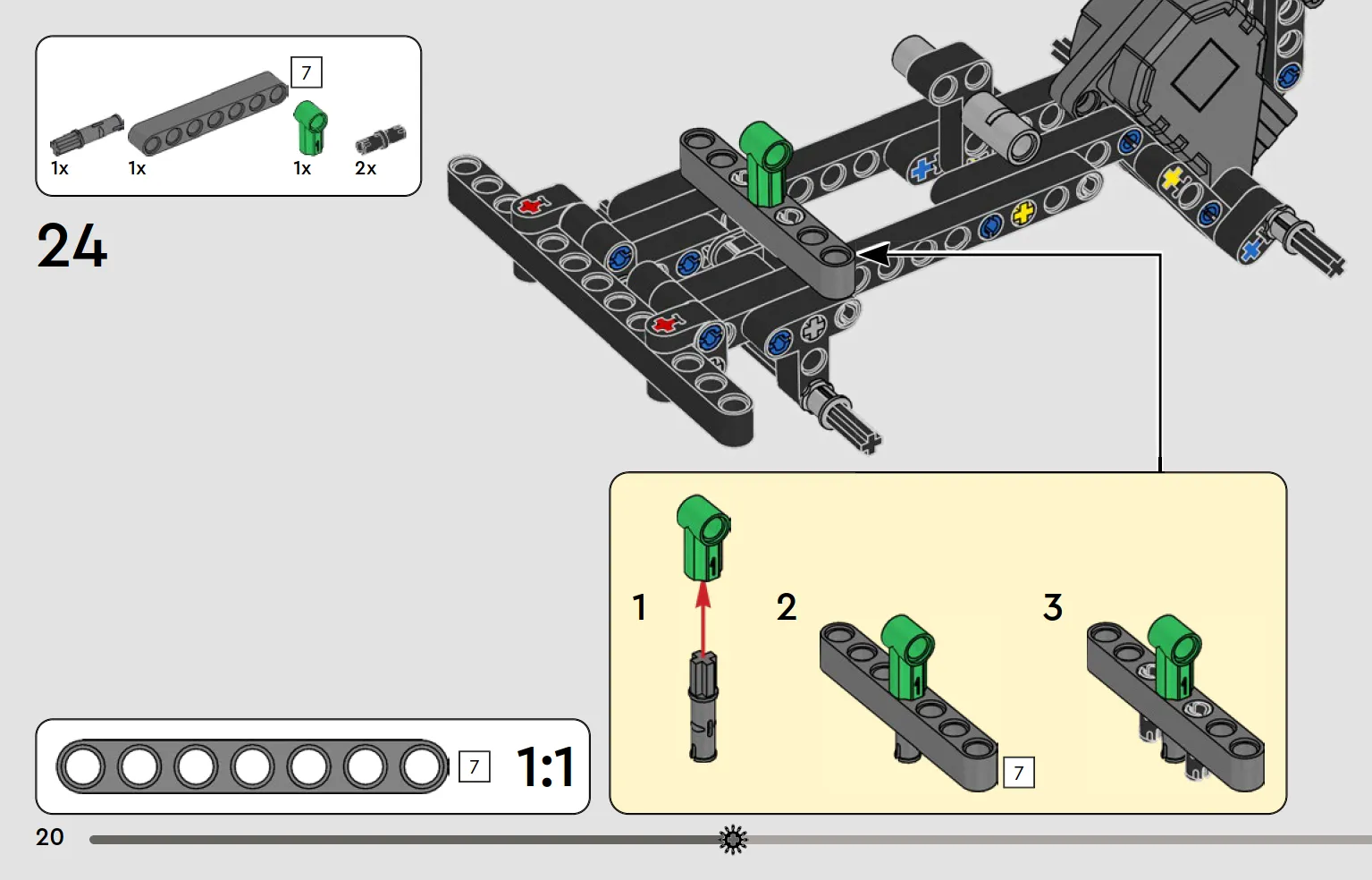 7

1x 1x 1x 2x

24

1

2

7

3

7

1:1

20