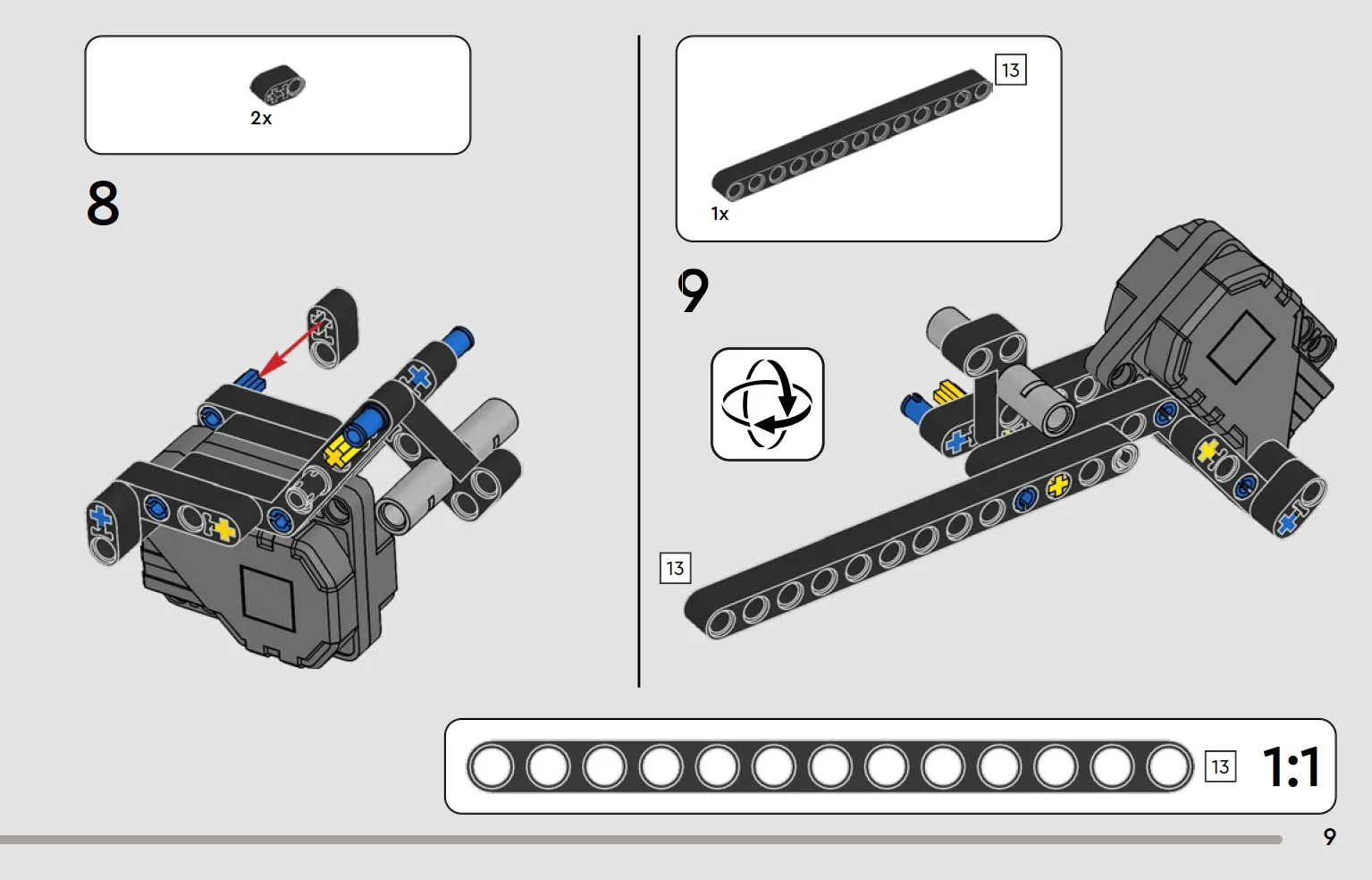 2x

8

13

1x

9

13

13

1:1

9