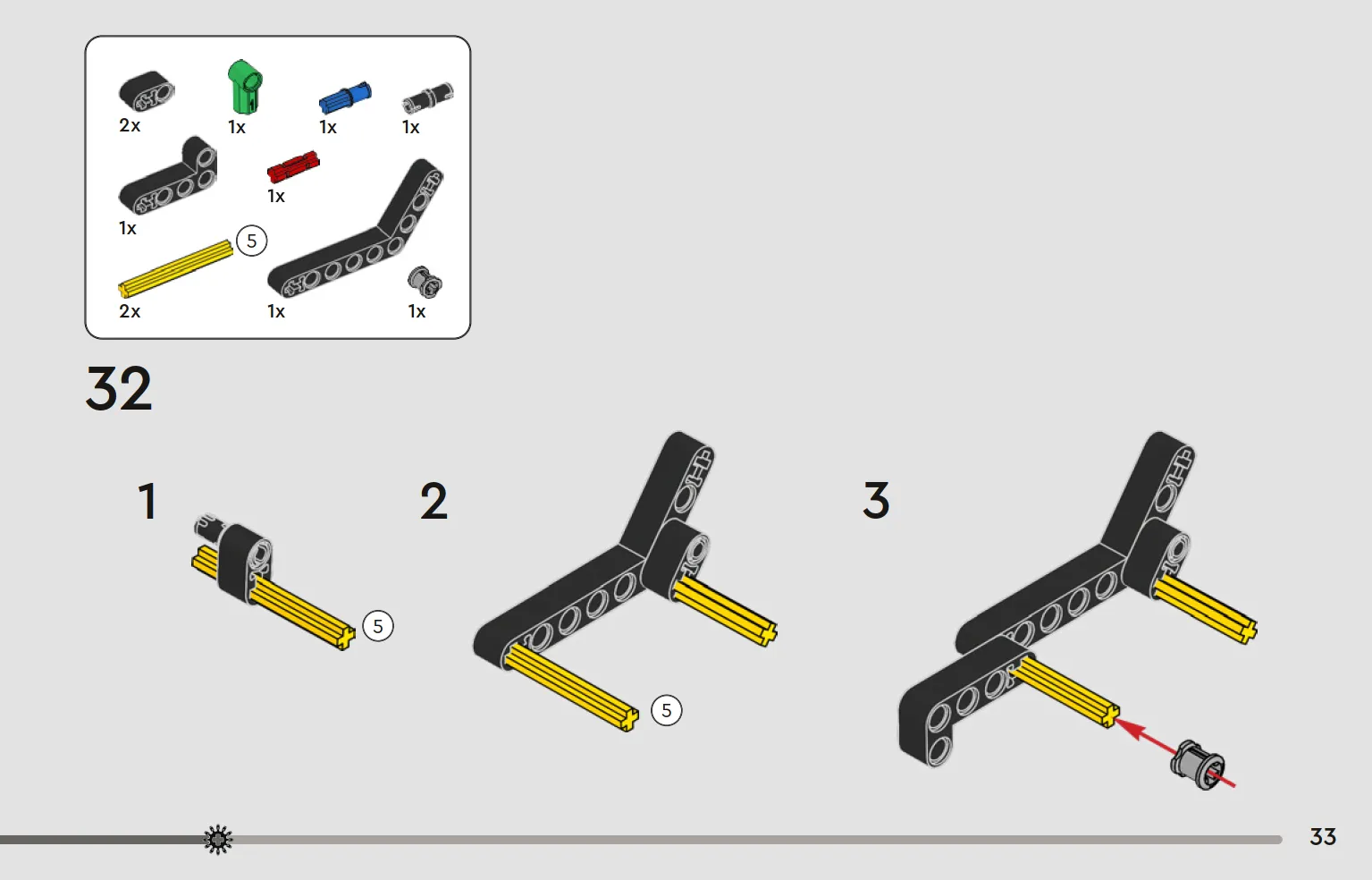 2x
1x
1x
1x
1x
1x
5
2x
1x
1x

32

1
5
2
5
3

33