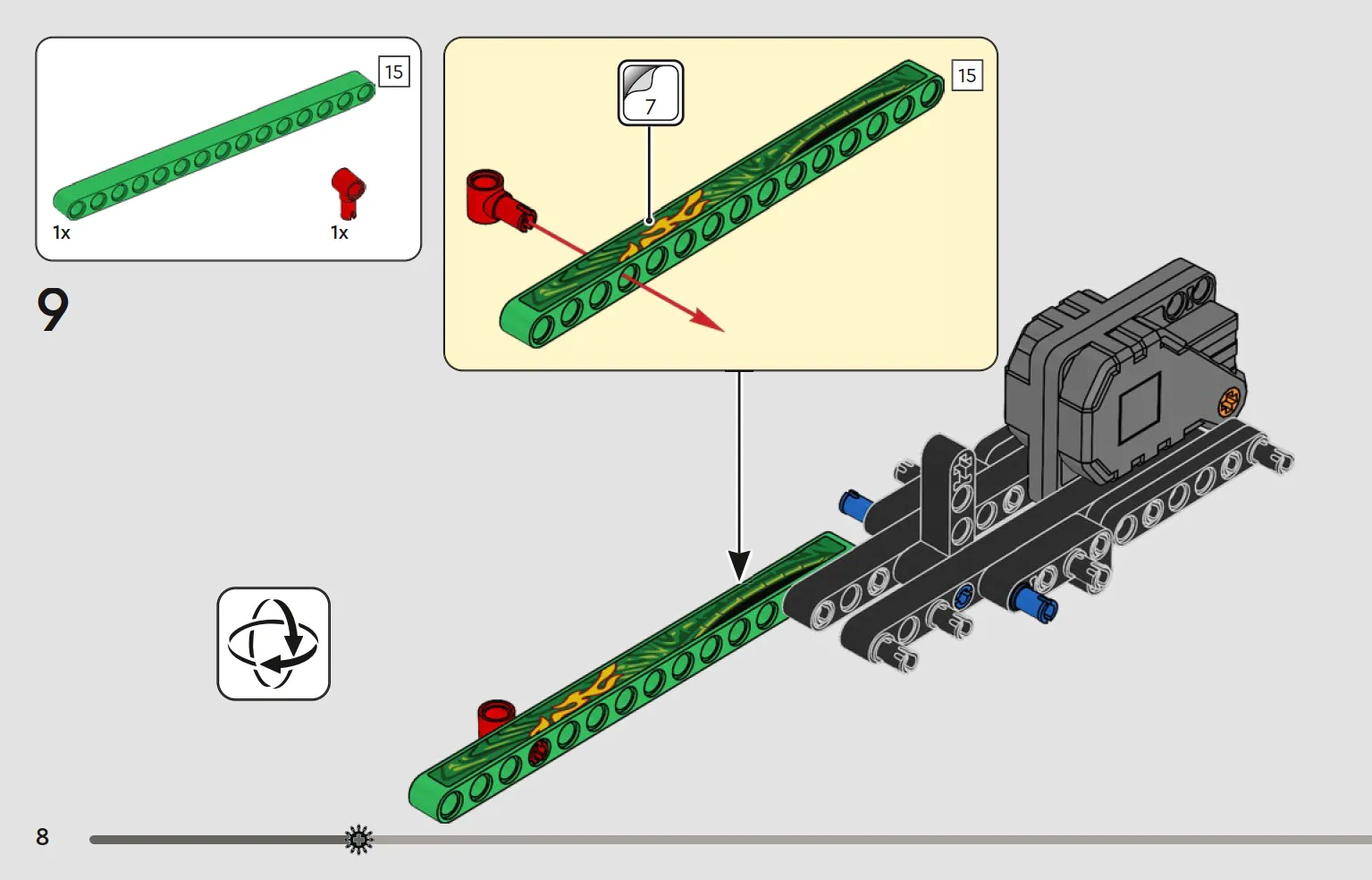 15

1x

1x

9

7

15

8