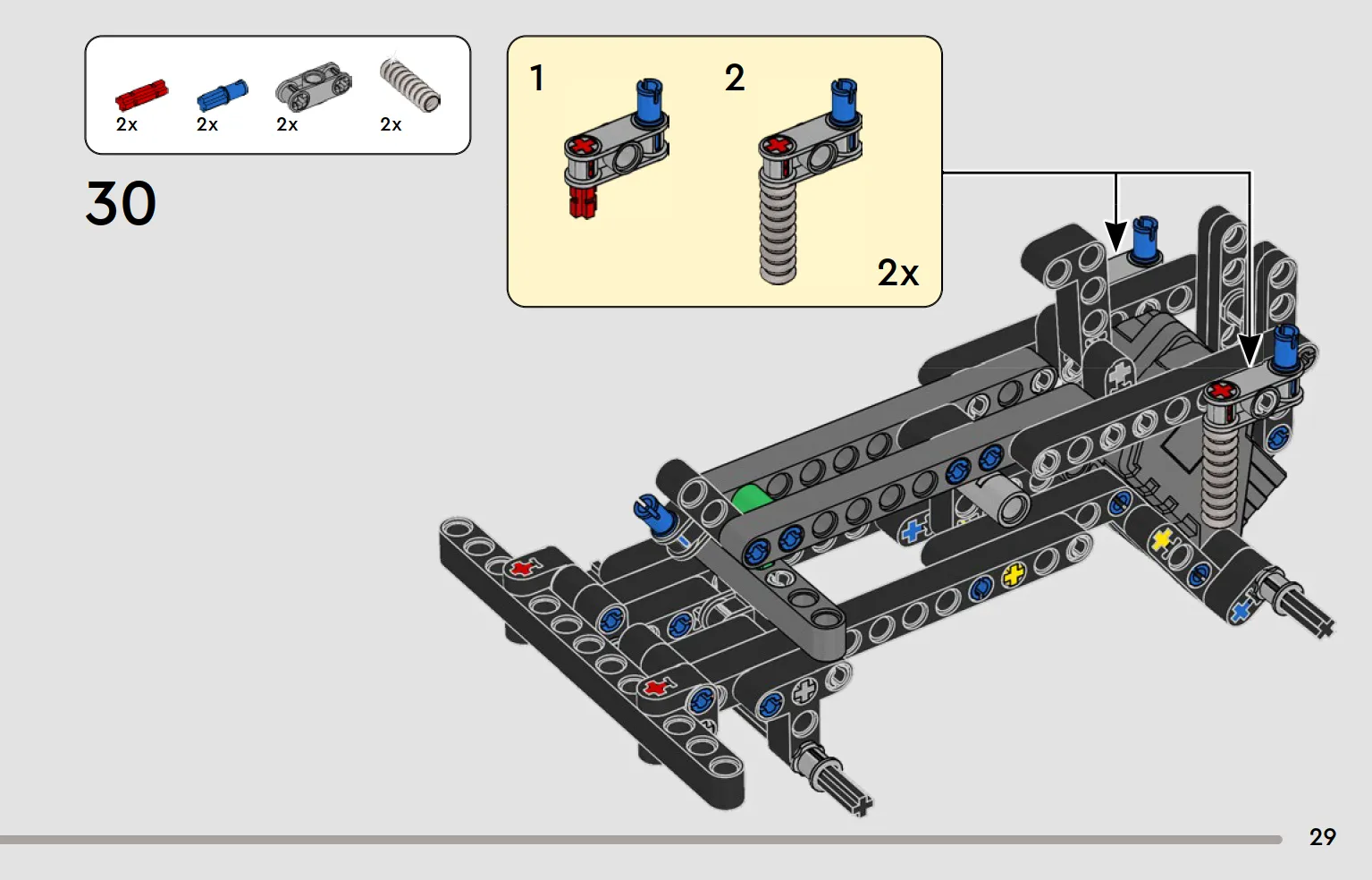 2x 2x 2x 2x

30

1

2

2x

29