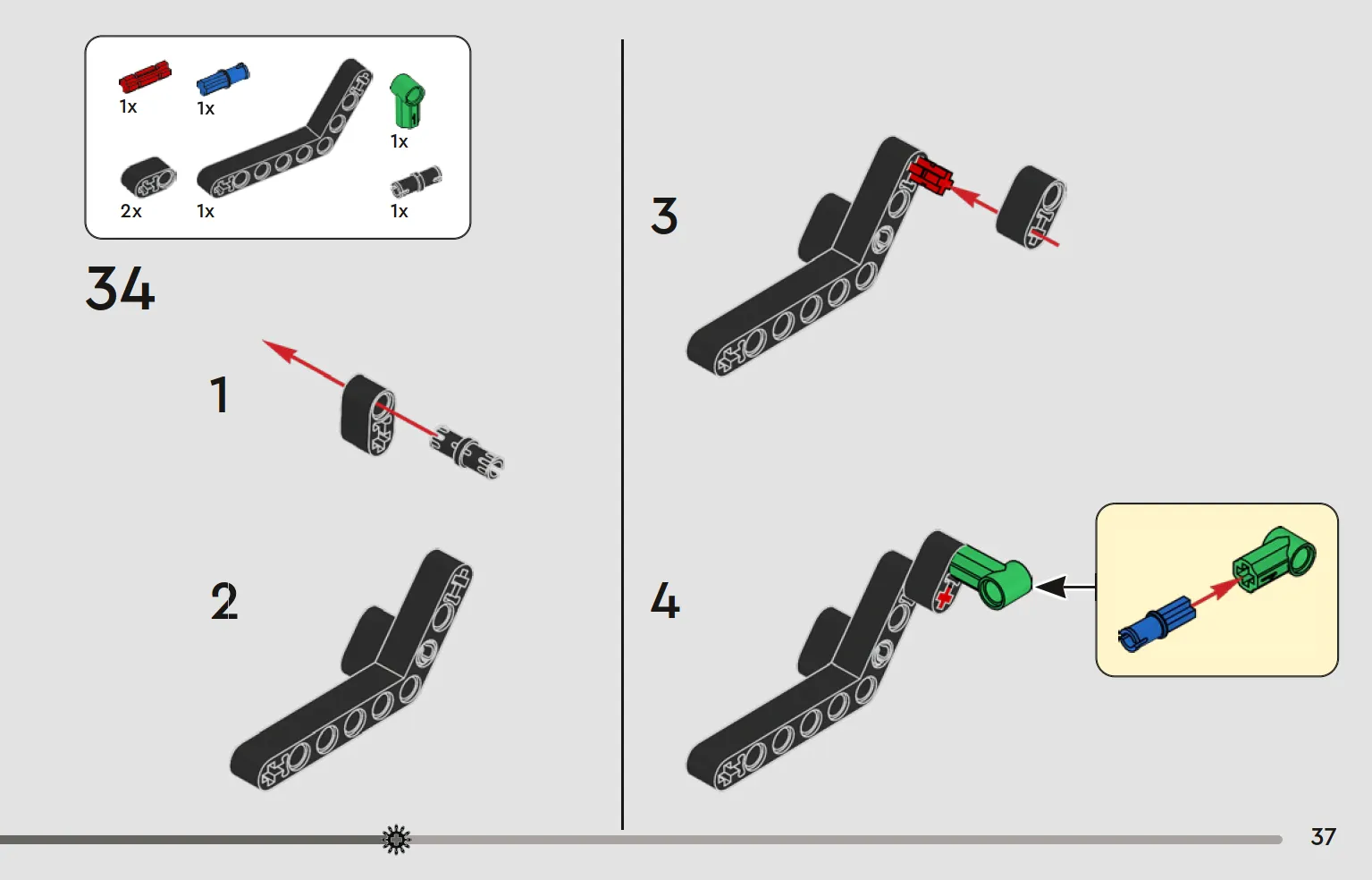 1x 1x 1x

2x 1x 1x

34

1

2

3

4

37