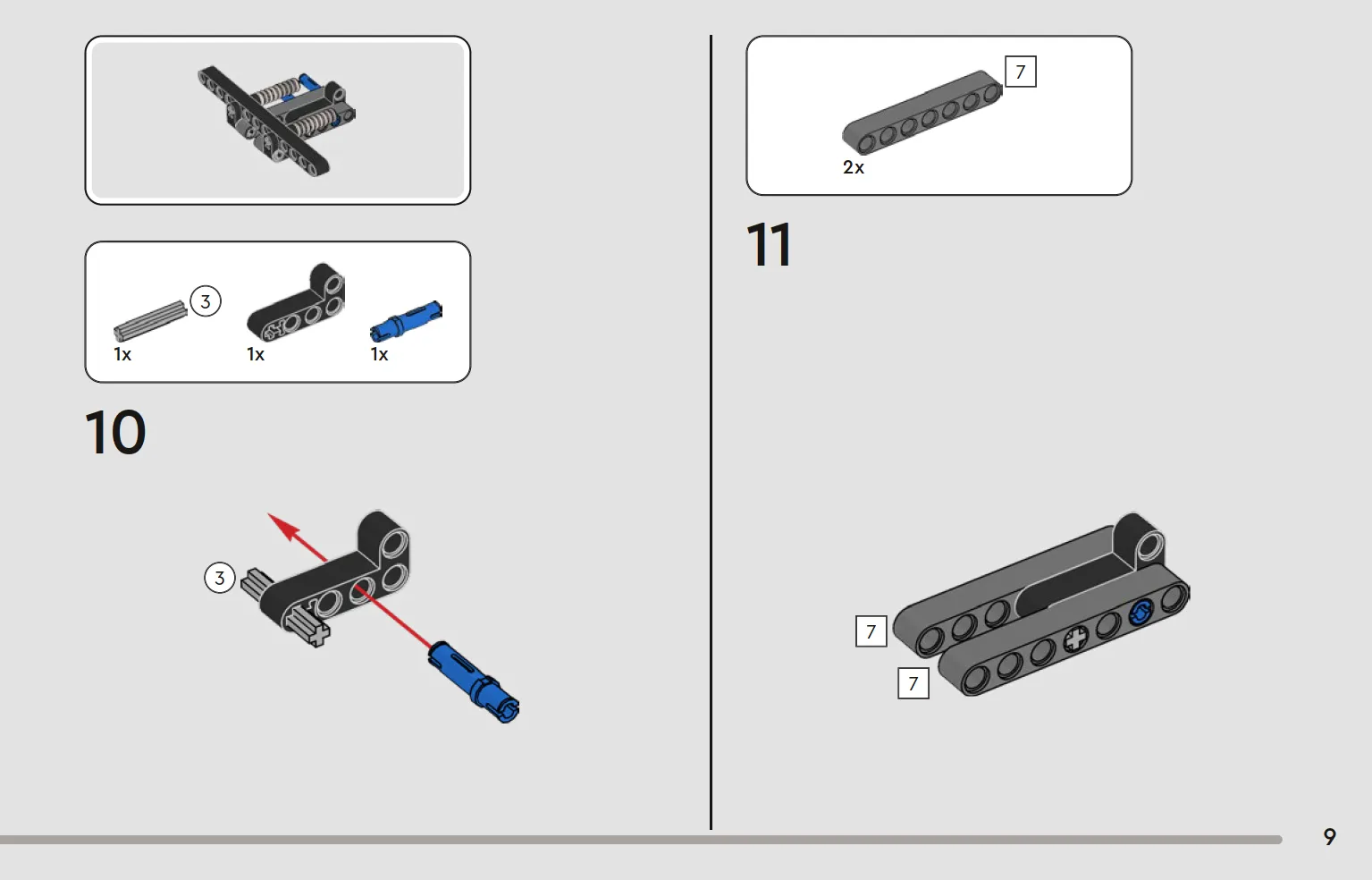 3
1x
1x
1x

10

3

7
2x

11

7
7

9