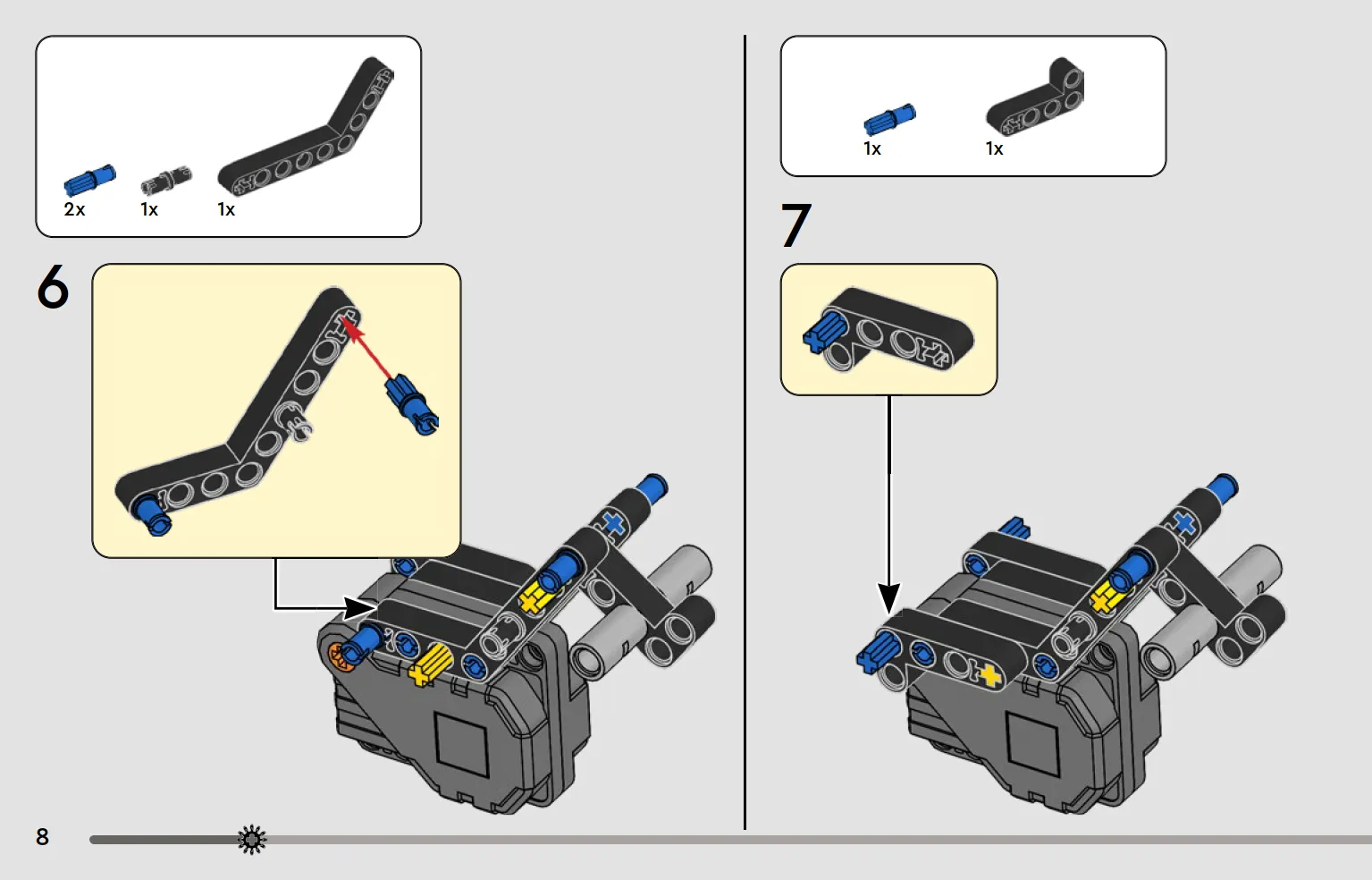 2x 1x 1x

6

1x 1x

7

8