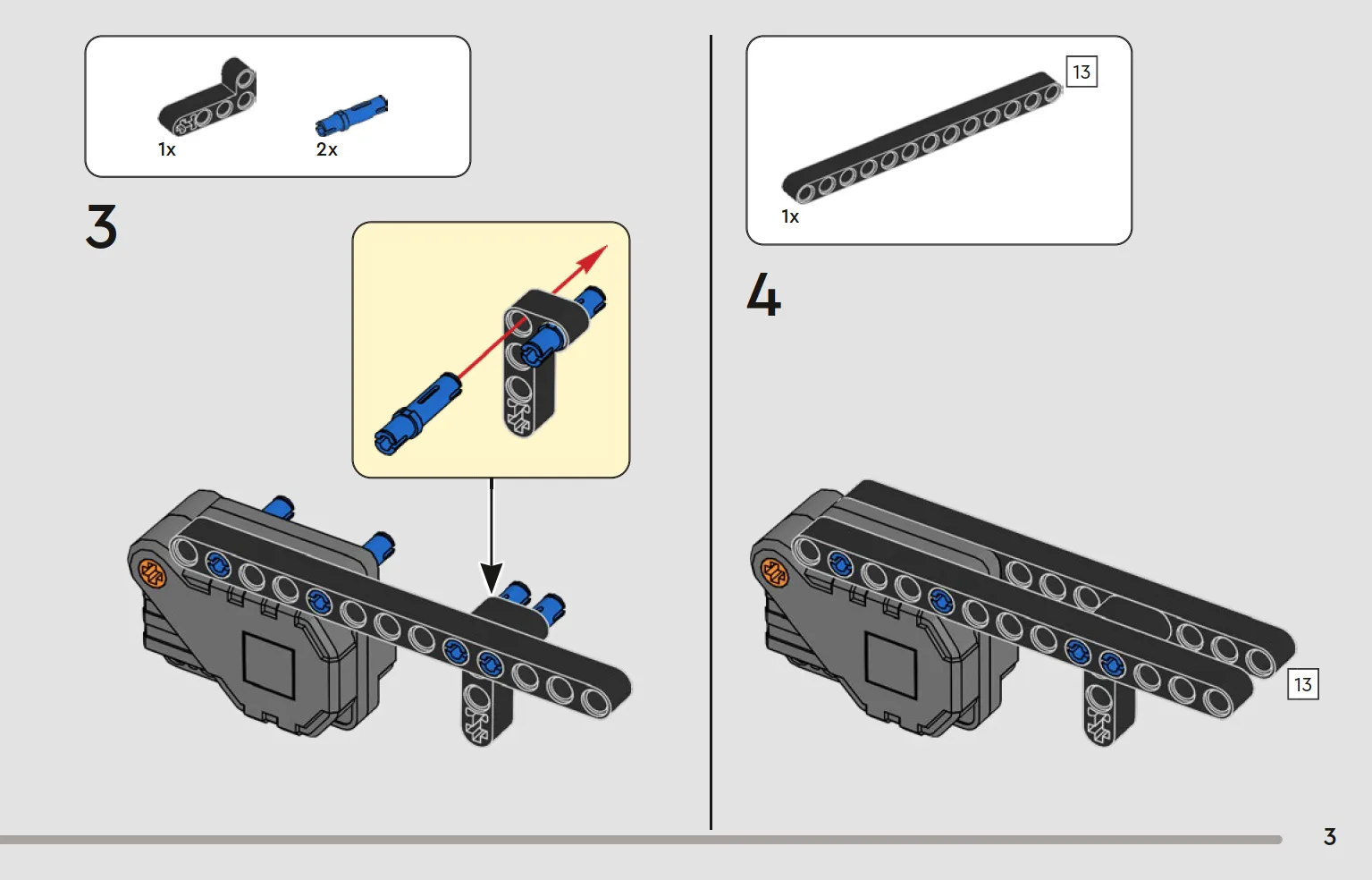 1x
2x

3

13
1x

4

13

3