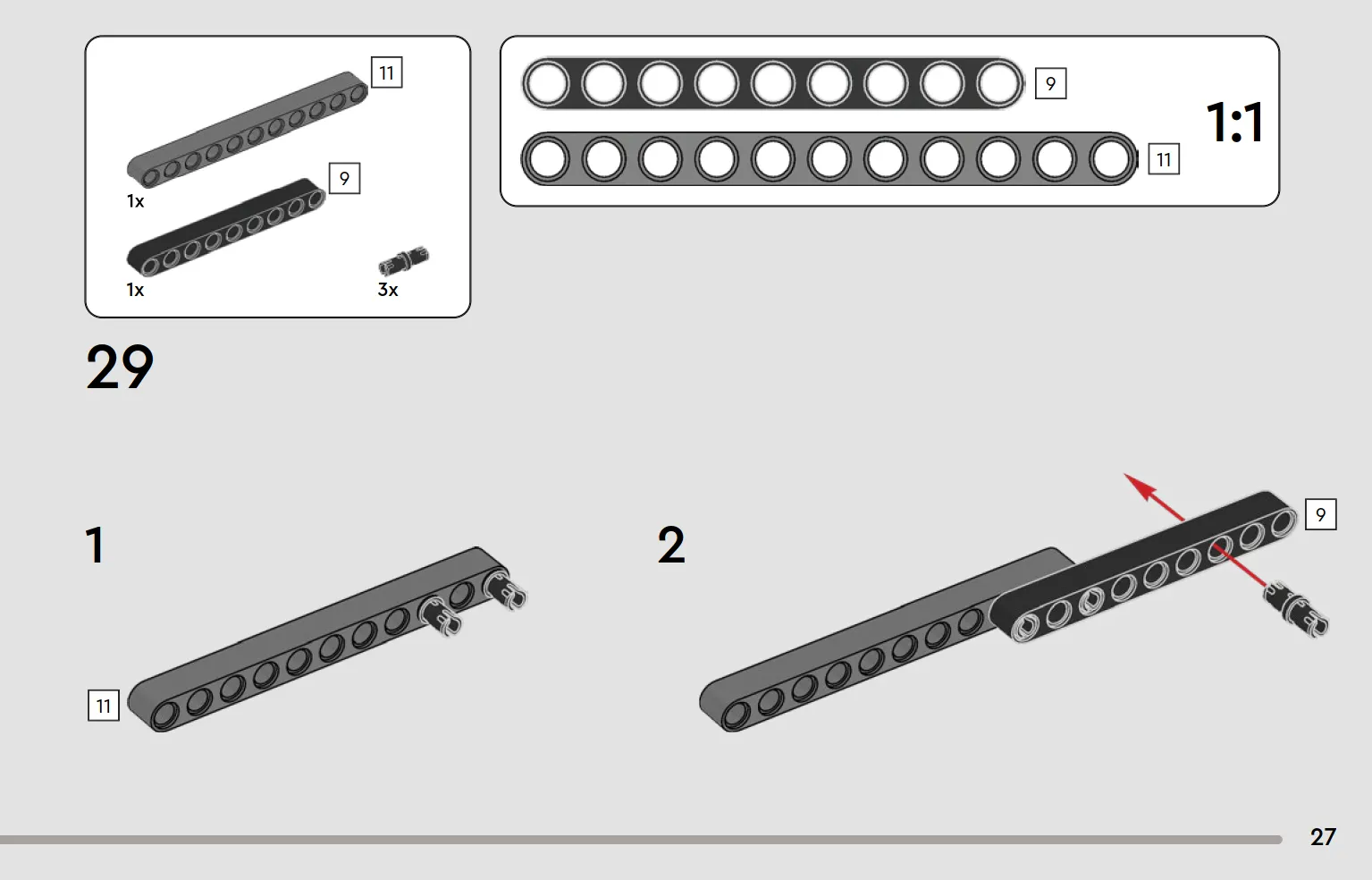 11
1x
9
1x
3x

9
11
1:1

29

1

11

2

9

27