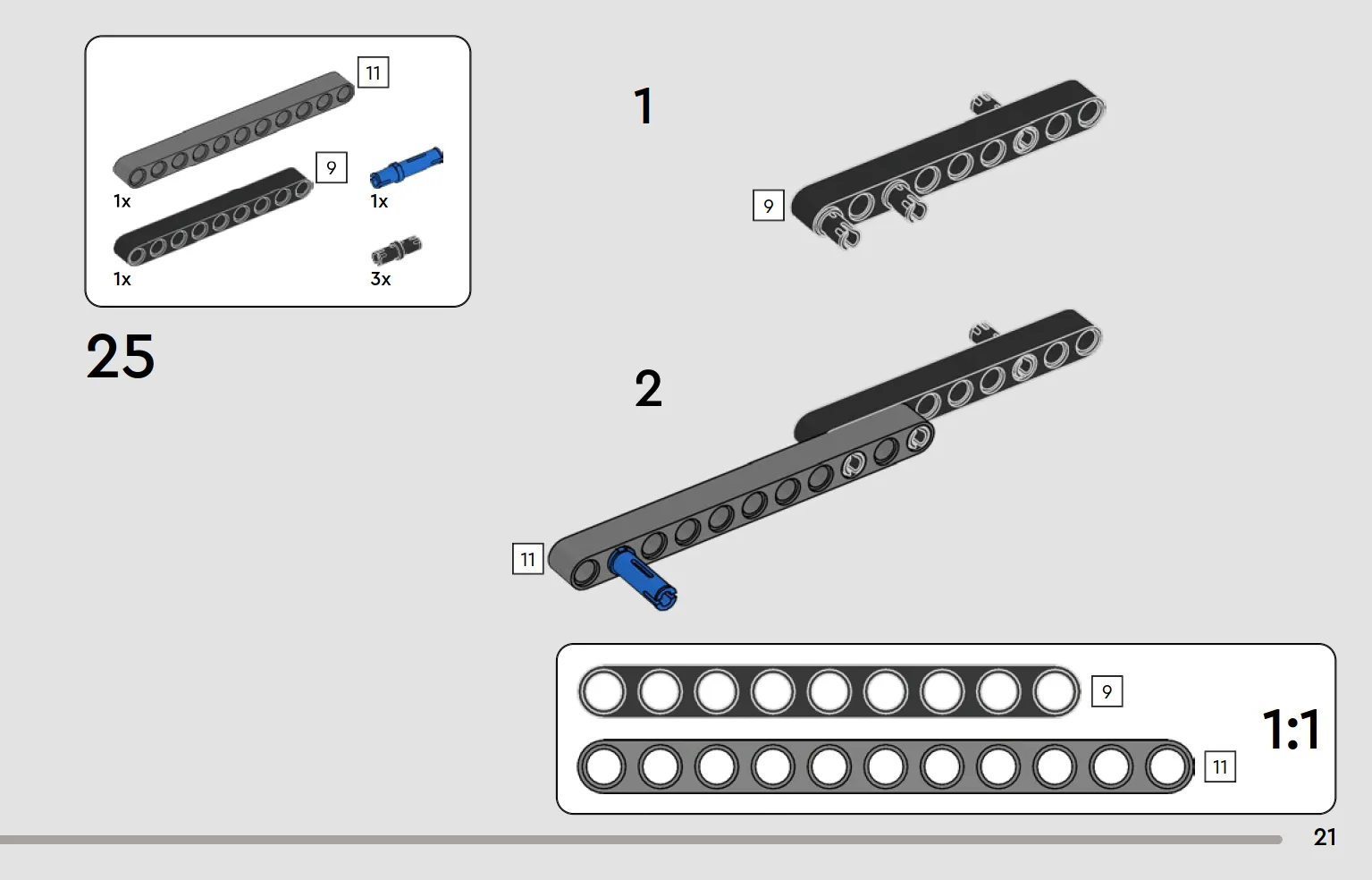 11

9

1x

1x

1x

3x

25

1

9

2

11

9

11

1:1

21