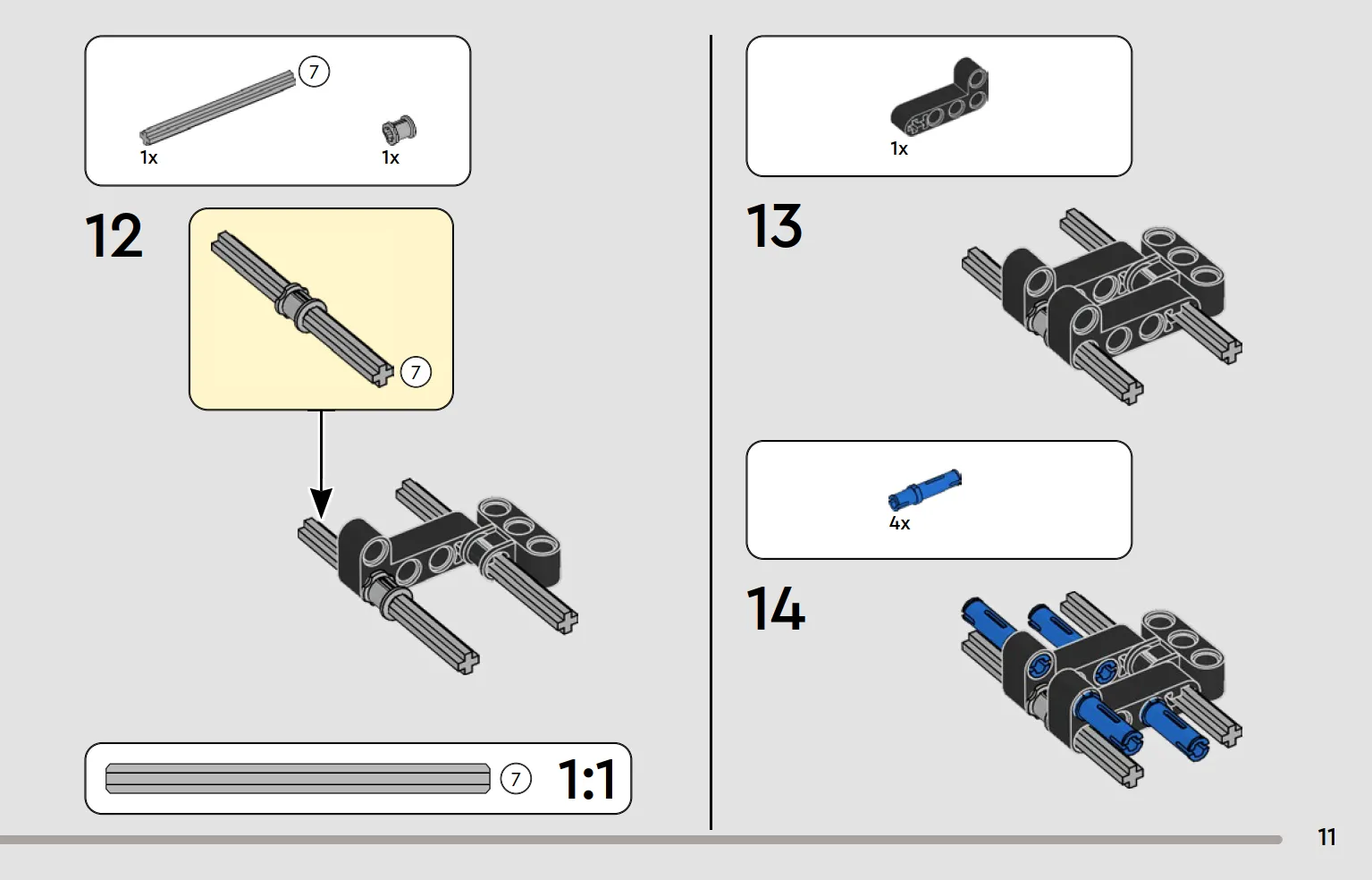 7
1x
1x

12

7

7
1:1

1x

13

4x

14

11