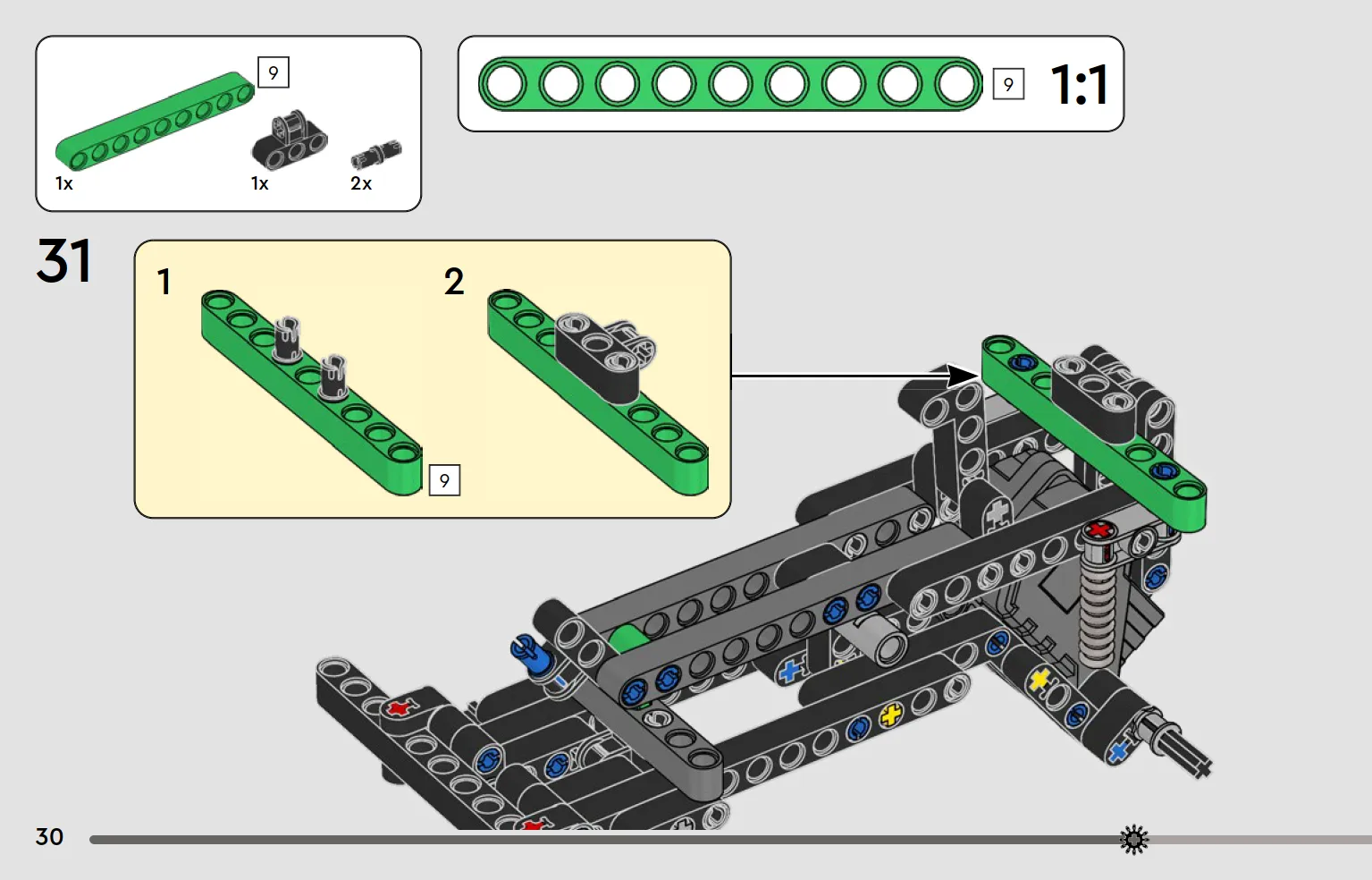 9
1x
1x
2x

9
1:1

31
1
2
9

30