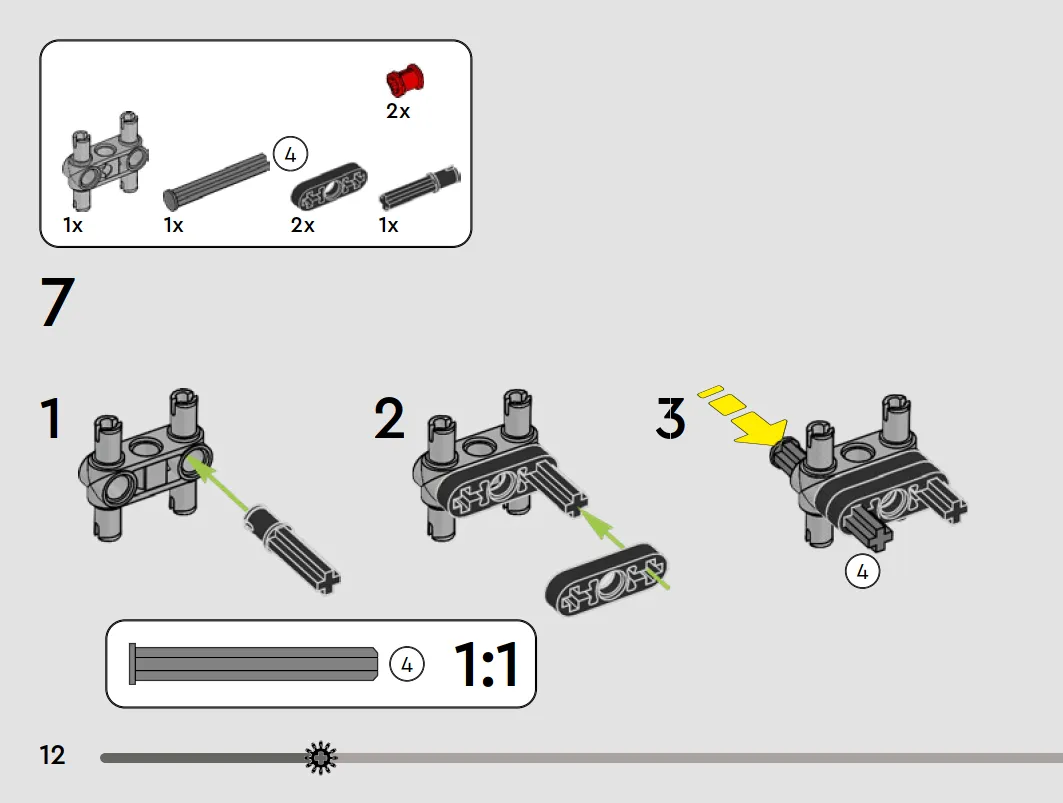 2x

4

1x 1x 2x 1x

7

1

2

3

4

4 1:1

12