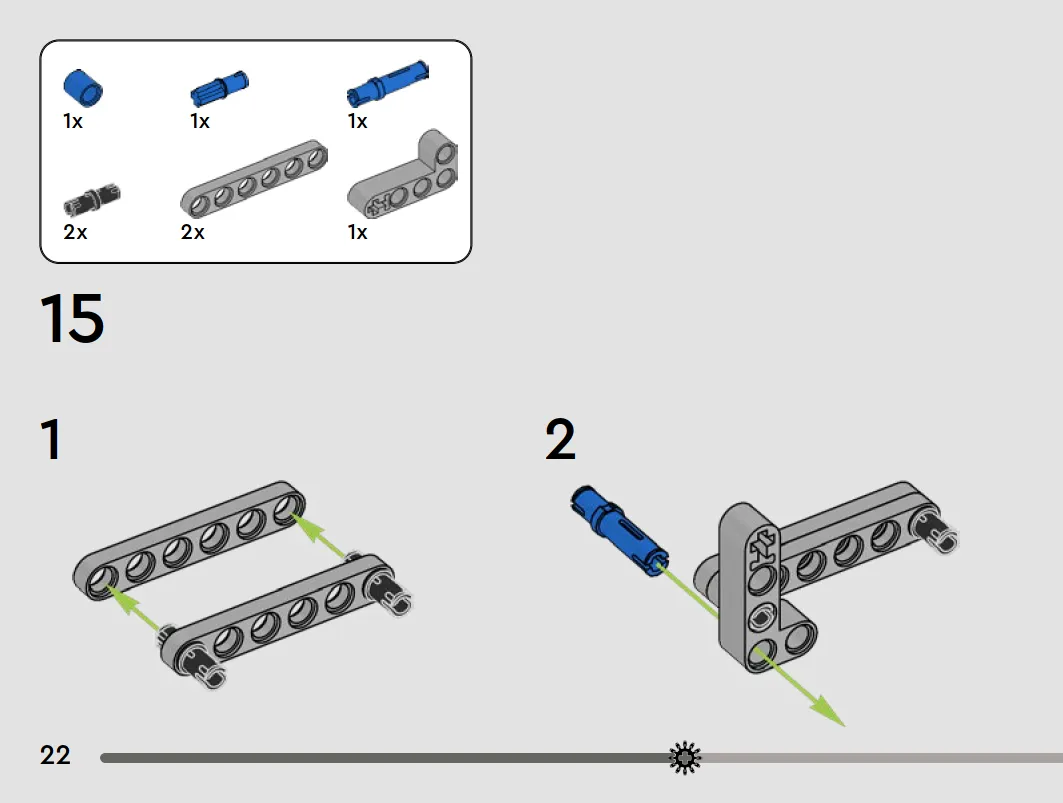 1x
1x
1x
2x
2x
1x

15

1

2

22