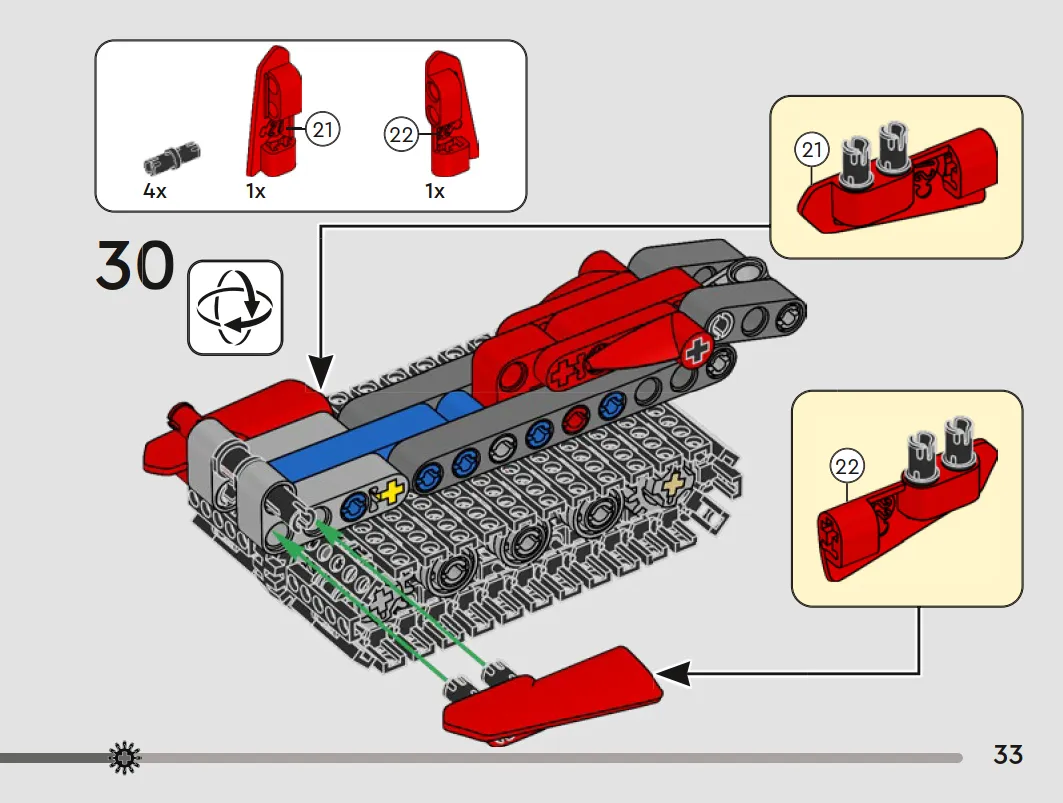 4x
21
1x
22
1x

30

21

22

33