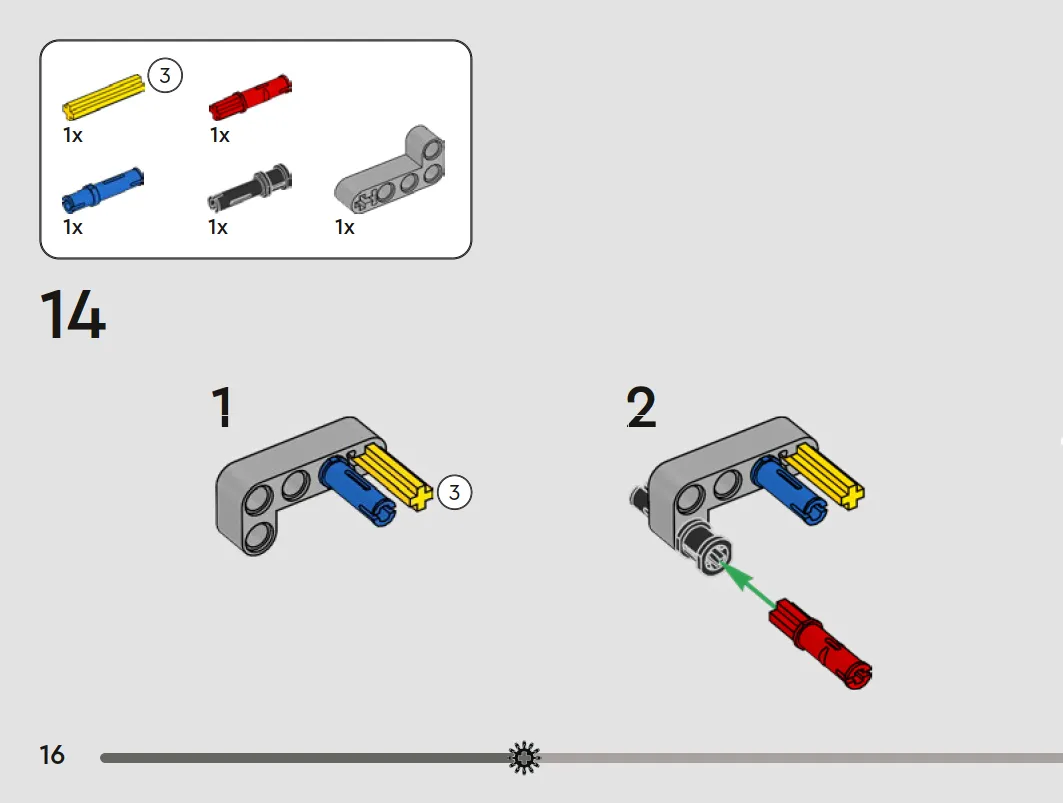 3
1x
1x
1x
1x
1x

14

1

3

2

16