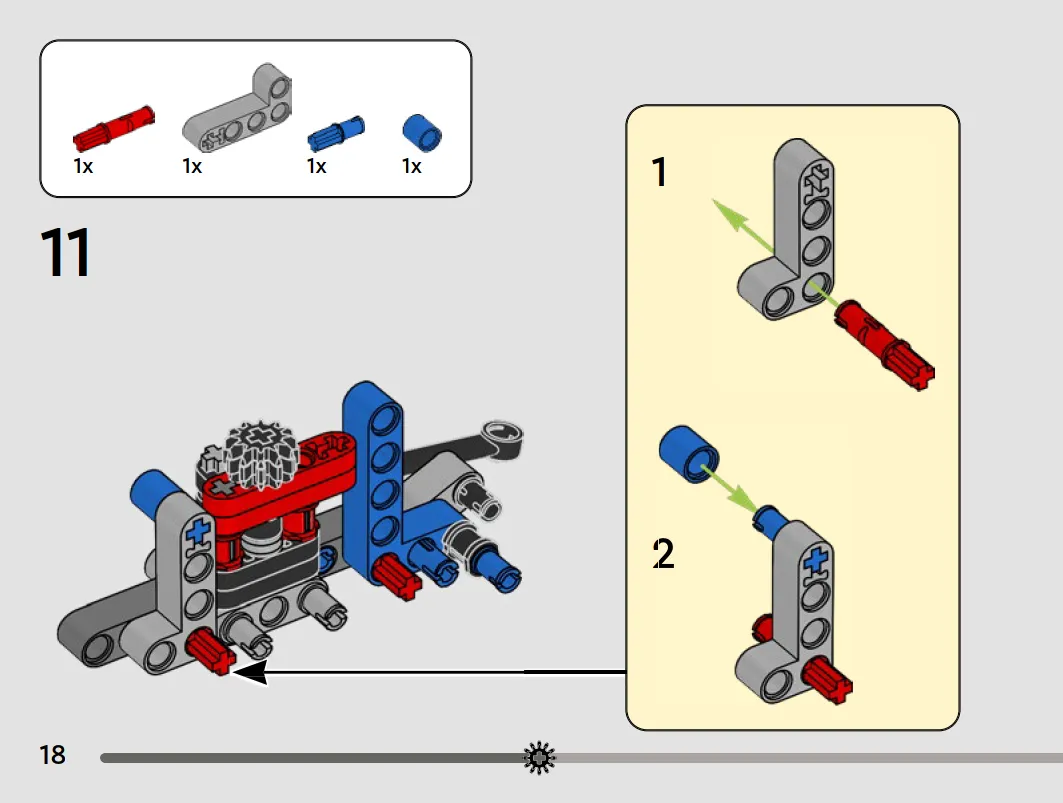 1x
1x
1x
1x

11

1

2

18