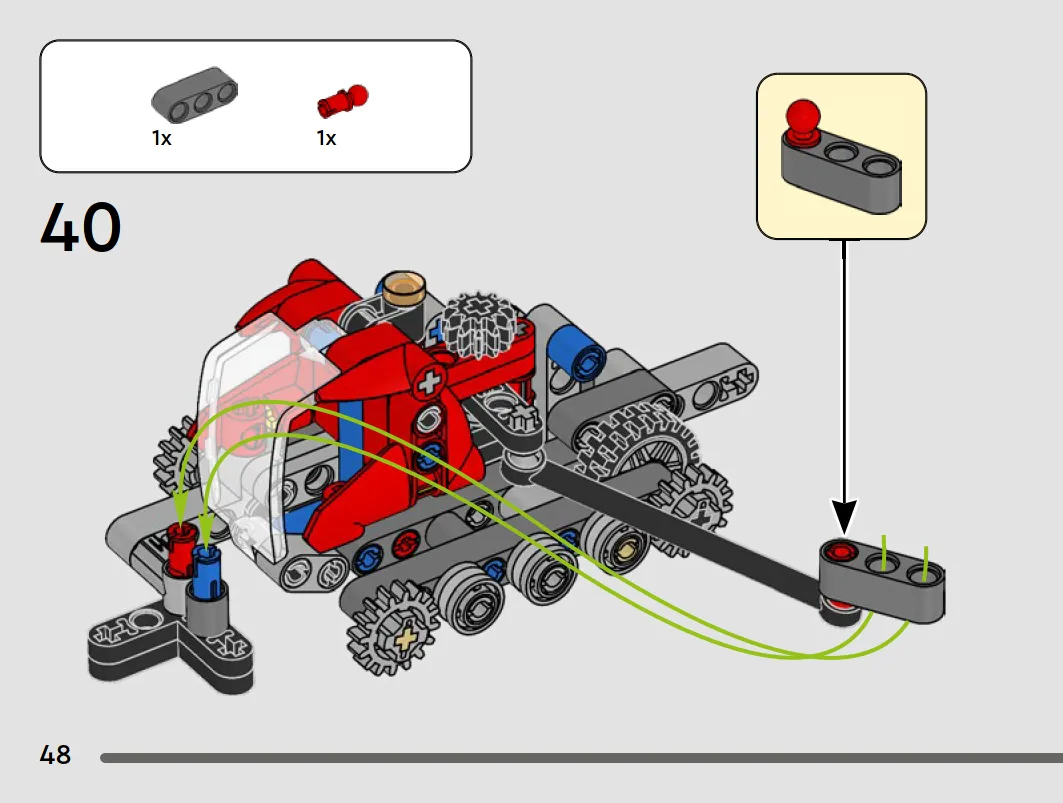 1x
1x

40

48