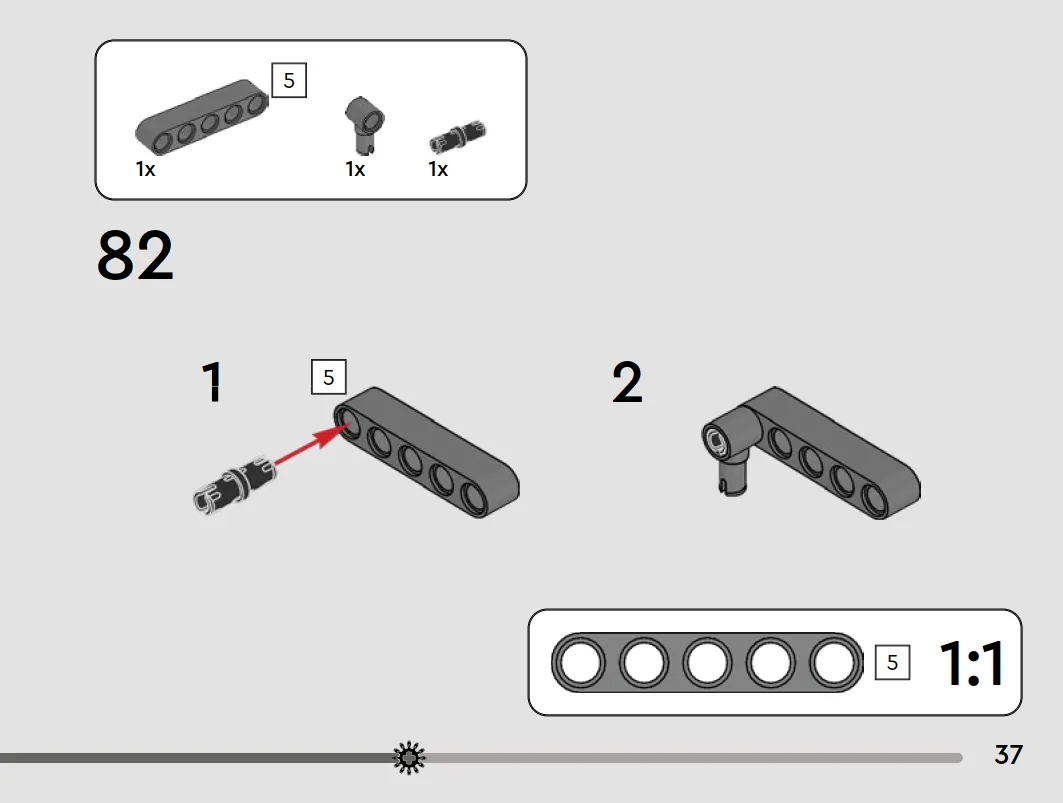 5
1x
1x
1x

82

1
5

2

5
1:1

37